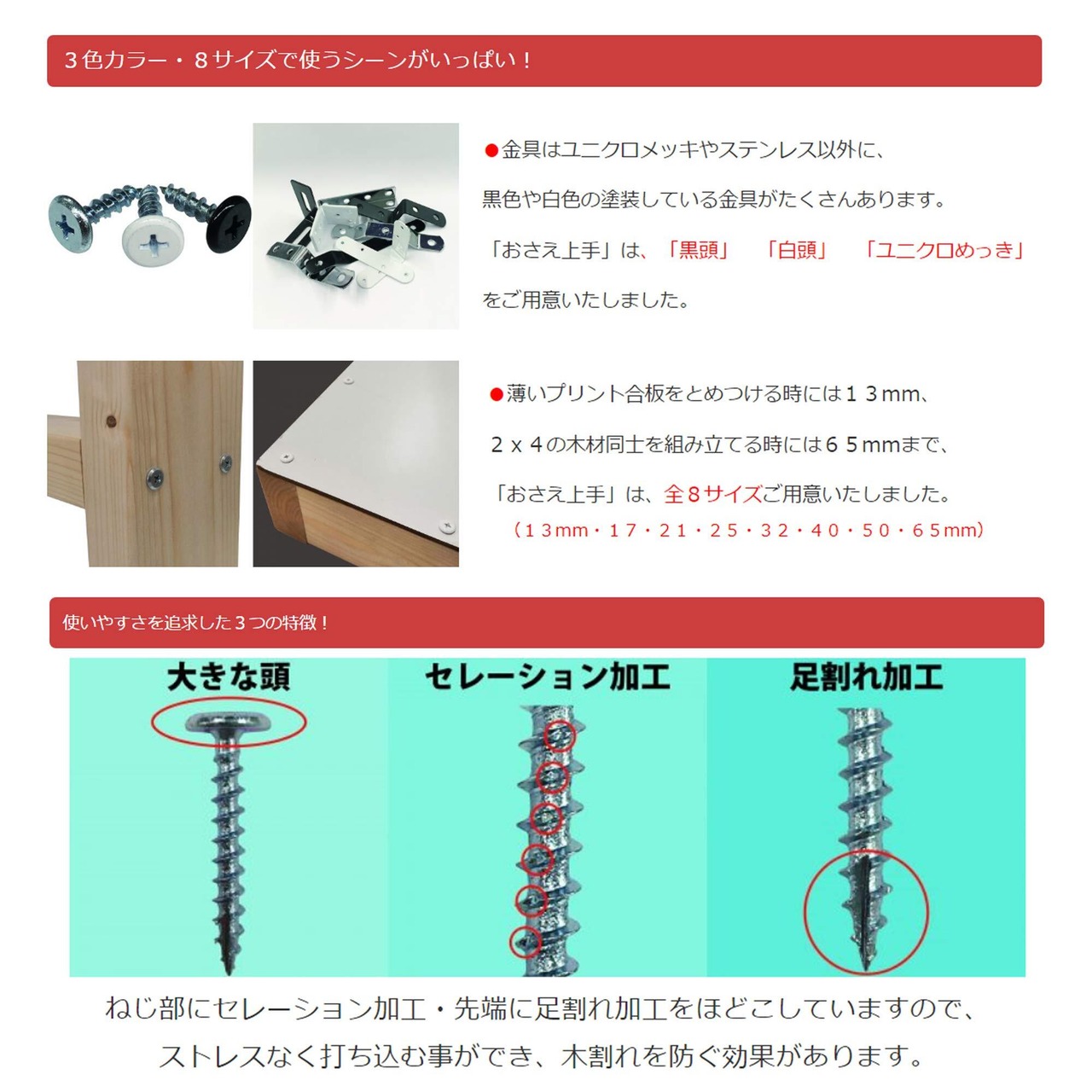 ３色カラー・８サイズで使うシーンがいっぱい！

●金具はユニクロメッキやステンレス以外に、

黒色や白色の塗装している金具がたくさんあります。

「おさえ上手」は、「黒頭」　「白頭」　「ユニクロめっき」

をご用意いたしました。

●薄いプリント合板をとめつける時には１３mm、

２ｘ４の木材同士を組み立てる時には６５mmまで、

「おさえ上手」は、全８サイズご用意いたしました。

（１３mm・１７・２１・２５・３２・４０・５０・６５mm）

使いやすさを追求した３つの特徴！

大きな頭

セレーション加工

足割れ加工

ねじ部にセレーション加工・先端に足割れ加工をほどこしていますので、

ストレスなく打ち込む事ができ、木割れを防ぐ効果があります。