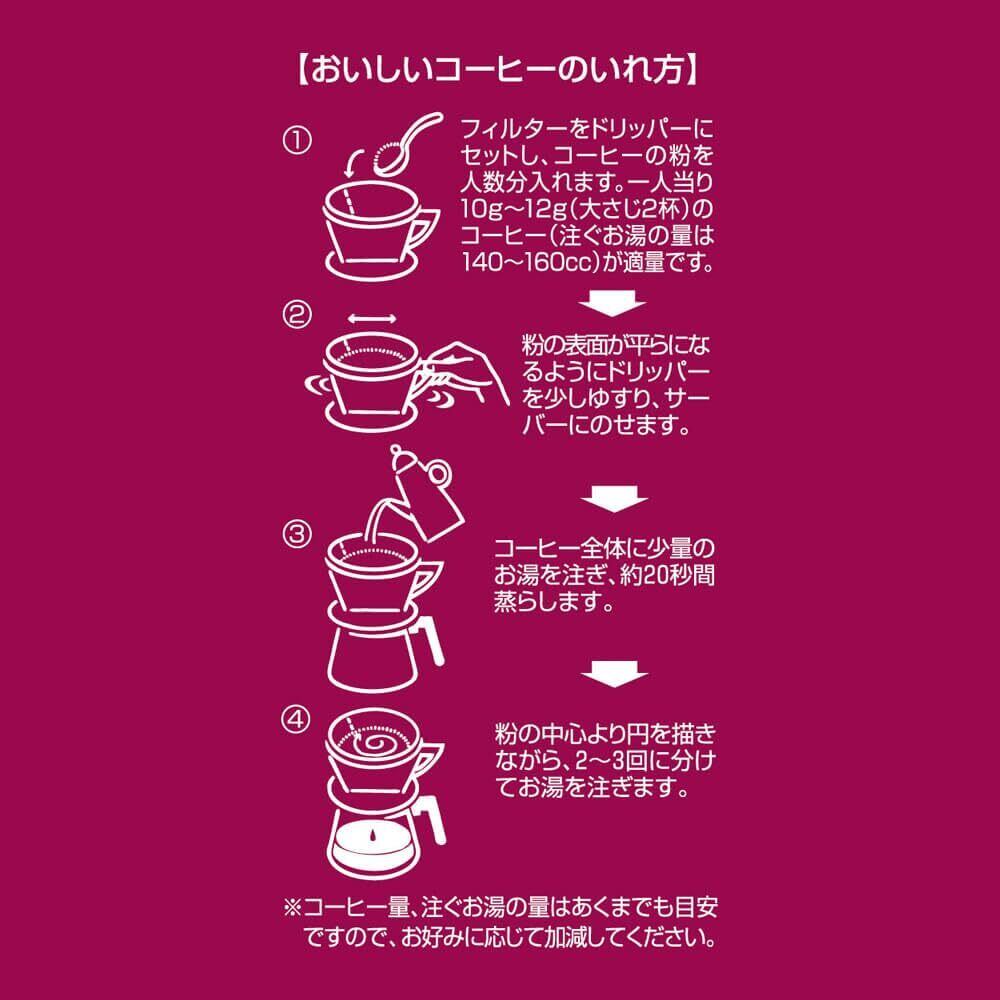 【おいしいコーヒーのいれ方】

①
フィルターをドリッパーにセットし、コーヒーの粉を人数分入れます。一人当り10g～12g（大さじ2杯）のコーヒー（注ぐお湯の量は140～160cc）が適量です。

②
粉の表面が平らになるようにドリッパーを少しゆすり、サーバーにのせます。

③
コーヒー全体に少量のお湯を注ぎ、約20秒間蒸らします。

④
粉の中心より円を描きながら、2～3回に分けてお湯を注ぎます。

※コーヒー量、注ぐお湯の量はあくまでも目安ですので、お好みに応じて加減してください。