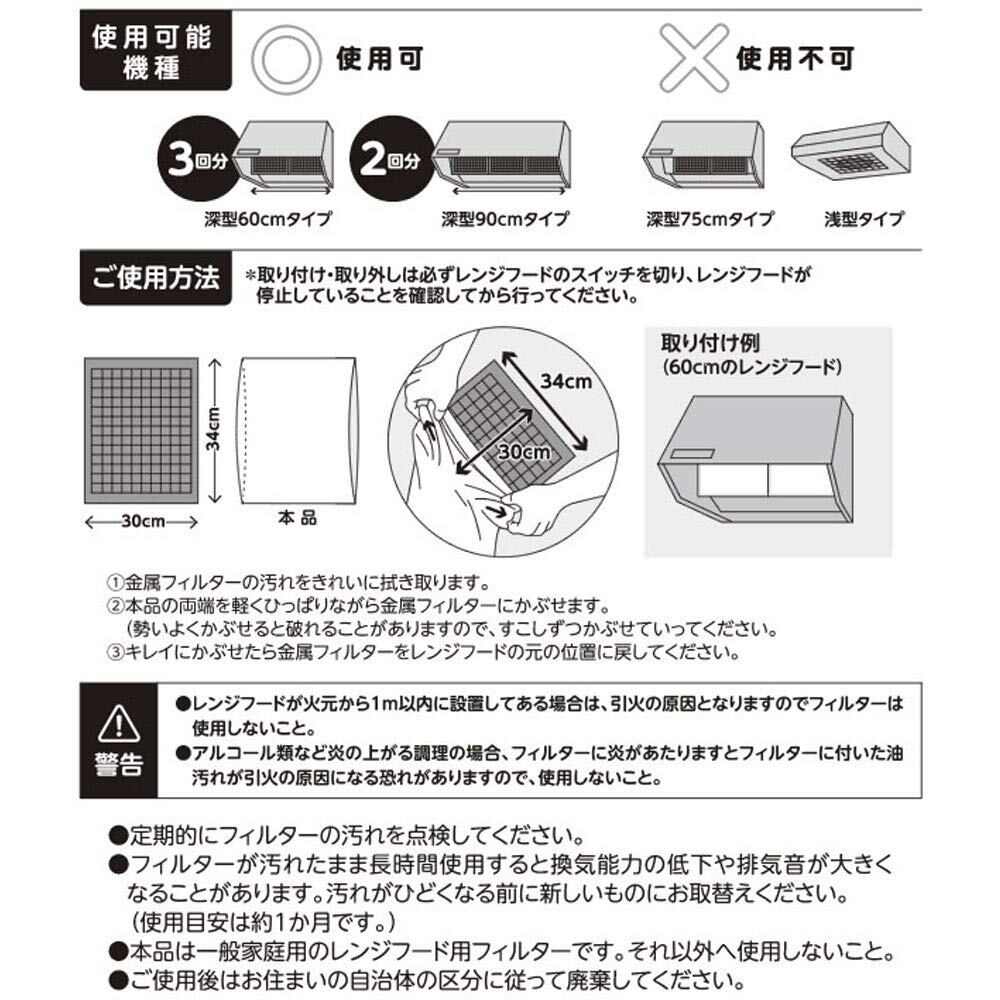 使用可能機種

使用可

使用不可

3回分

深型60cmタイプ

2回分

深型90cmタイプ

深型75cmタイプ

浅型タイプ

ご使用方法

*取り付け・取り外しは必ずレンジフードのスイッチを切り、レンジフードが停止していることを確認してから行ってください。

34cm

30cm

本品

34cm

30cm

取り付け例
(60cmのレンジフード)

①金属フィルターの汚れをきれいに拭き取ります。
②本品の両端を軽くひっぱりながら金属フィルターにかぶせます。
(勢いよくかぶせると破れることがありますので、すこしずつかぶせていってください。
③キレイにかぶせたら金属フィルターをレンジフードの元の位置に戻してください。

警告

●レンジフードが火元から1m以内に設置してある場合は、引火の原因となりますのでフィルターは使用しないこと。
●アルコール類など炎の上がる調理の場合、フィルターに炎があたりますとフィルターに付いた油汚れが引火の原因になる恐れがありますので、使用しないこと。

●定期的にフィルターの汚れを点検してください。
●フィルターが汚れたまま長時間使用すると換気能力の低下や排気音が大きくなることがあります。汚れがひどくなる前に新しいものにお取替えください。
(使用目安は約1か月です。)
●本品は一般家庭用のレンジフード用フィルターです。それ以外へ使用しないこと。
●ご使用後はお住まいの自治体の区分に従って廃棄してください。