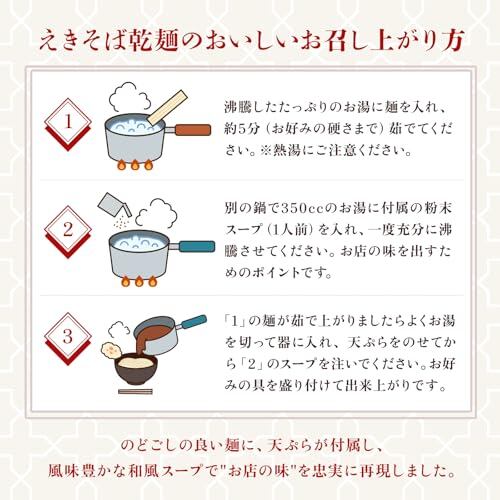 えきそば乾麺のおいしいお召し上がり方

1

沸騰したたっぷりのお湯に麺を入れ、約5分（お好みの硬さまで）茹でてください。※熱湯にご注意ください。

2

別の鍋で350ccのお湯に付属の粉末スープ（1人前）を入れ、一度充分に沸騰させてください。お店の味を出すためのポイントです。

3

「1」の麺が茹で上がりましたらよくお湯を切って器に入れ、天ぷらをのせてから「2」のスープを注いでください。お好みの具を盛り付けて出来上がりです。

のどごしの良い麺に、天ぷらが付属し、
風味豊かな和風スープで"お店の味"を忠実に再現しました。