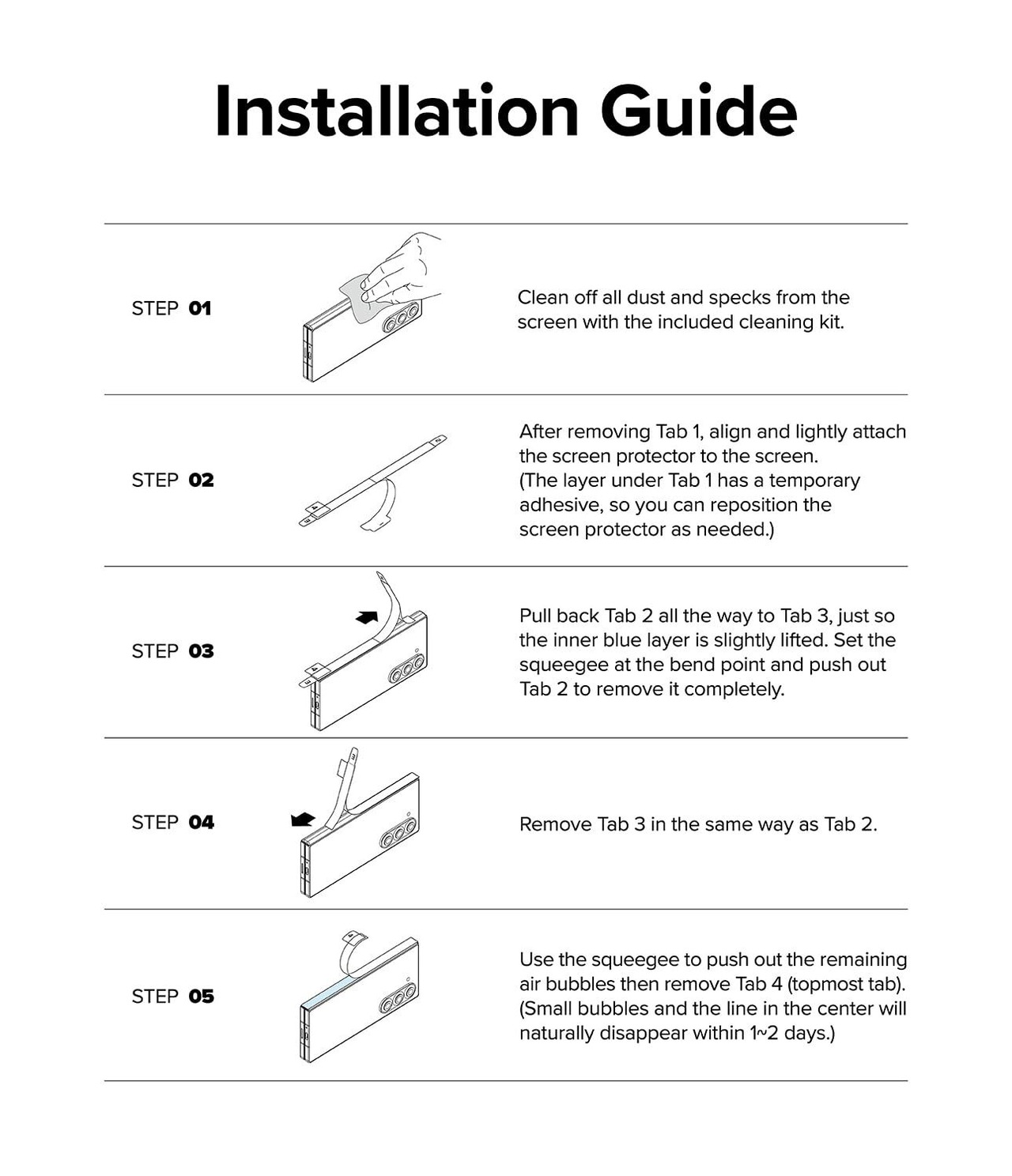 Installation Guide

STEP 01

Clean off all dust and specks from the screen with the included cleaning kit.

STEP 02

After removing Tab 1, align and lightly attach the screen protector to the screen.
(The layer under Tab 1 has a temporary adhesive, so you can reposition the screen protector as needed.)

STEP 03

Pull back Tab 2 all the way to Tab 3, just so the inner blue layer is slightly lifted. Set the squeegee at the bend point and push out Tab 2 to remove it completely.

STEP 04

Remove Tab 3 in the same way as Tab 2.

STEP 05

Use the squeegee to push out the remaining air bubbles then remove Tab 4 (topmost tab).
(Small bubbles and the line in the center will naturally disappear within 1~2 days.)