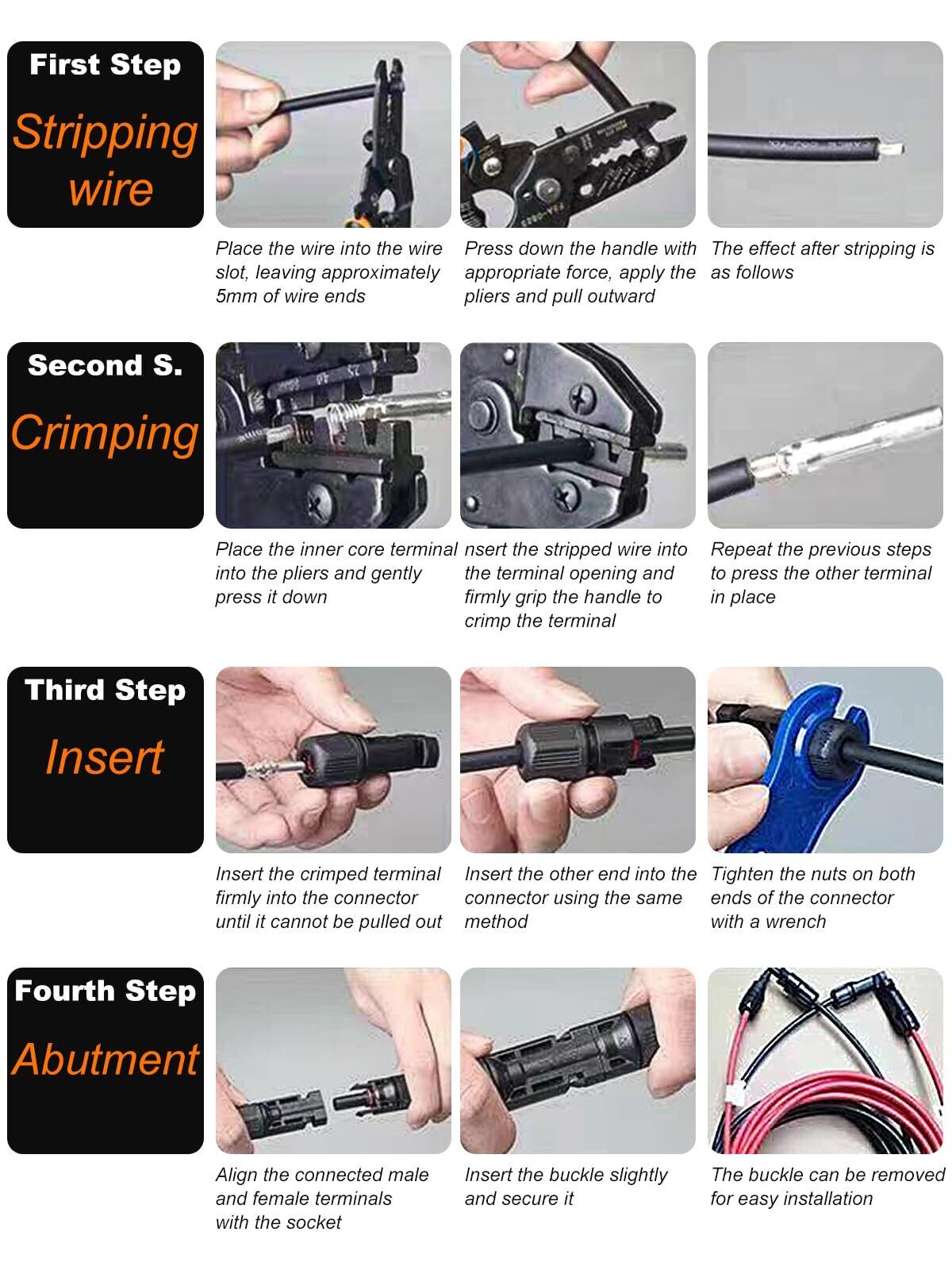 First Step
Stripping wire

Place the wire into the wire slot, leaving approximately 5mm of wire ends

Press down the handle with appropriate force, apply the pliers and pull outward

The effect after stripping is as follows

Second S.
Crimping

Place the inner core terminal into the pliers and gently press it down

nsert the stripped wire into the terminal opening and firmly grip the handle to crimp the terminal

Repeat the previous steps to press the other terminal in place

Third Step
Insert

Insert the crimped terminal firmly into the connector until it cannot be pulled out

Insert the other end into the connector using the same method

Tighten the nuts on both ends of the connector with a wrench

Fourth Step
Abutment

Align the connected male and female terminals with the socket

Insert the buckle slightly and secure it

The buckle can be removed for easy installation