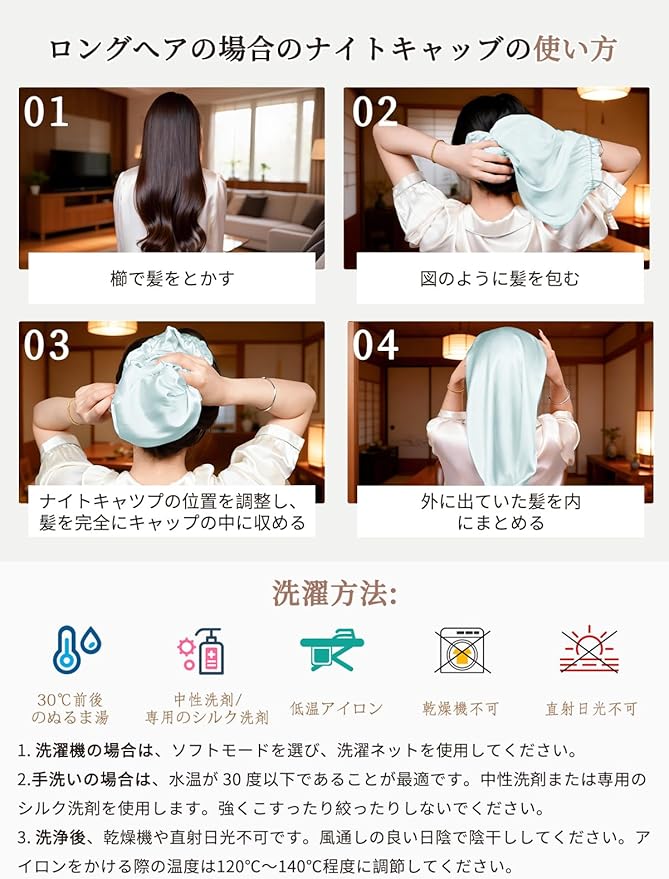 ロングヘアの場合のナイトキャップの使い方

01
櫛で髪をとかす

02
図のように髪を包む

03
ナイトキャツプの位置を調整し、髪を完全にキャップの中に収める

04
外に出ていた髪を内にまとめる

洗濯方法:

30℃前後のぬるま湯

中性洗剤/専用のシルク洗剤

低温アイロン

乾燥機不可

直射日光不可

1. 洗濯機の場合は、ソフトモードを選び、洗濯ネットを使用してください。
2.手洗いの場合は、水温が 30 度以下であることが最適です。中性洗剤または専用のシルク洗剤を使用します。強くこすったり絞ったりしないでください。
3. 洗浄後、乾燥機や直射日光不可です。風通しの良い日陰で陰干ししてください。アイロンをかける際の温度は120°C～140°C程度に調節してください。