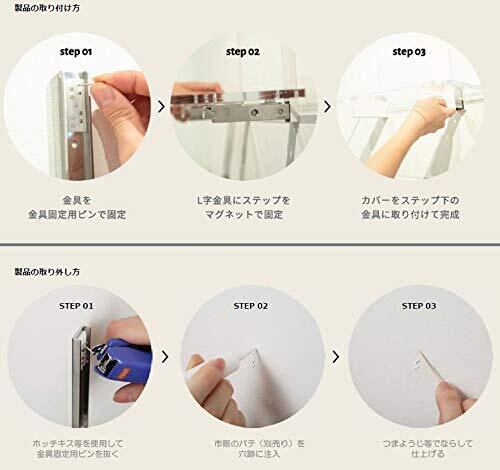 製品の取り付け方

step 01

step 02

step 03

金具を
金具固定用ピンで固定

L字金具にステップを
マグネットで固定

カバーをステップ下の
金具に取り付けて完成

製品の取り外し方

STEP 01

STEP 02

STEP 03

ホッチキス等を使用して
金具固定用ピンを抜く

市販のパテ（別売り）を
穴跡に注入

つまようじ等でならして
仕上げる