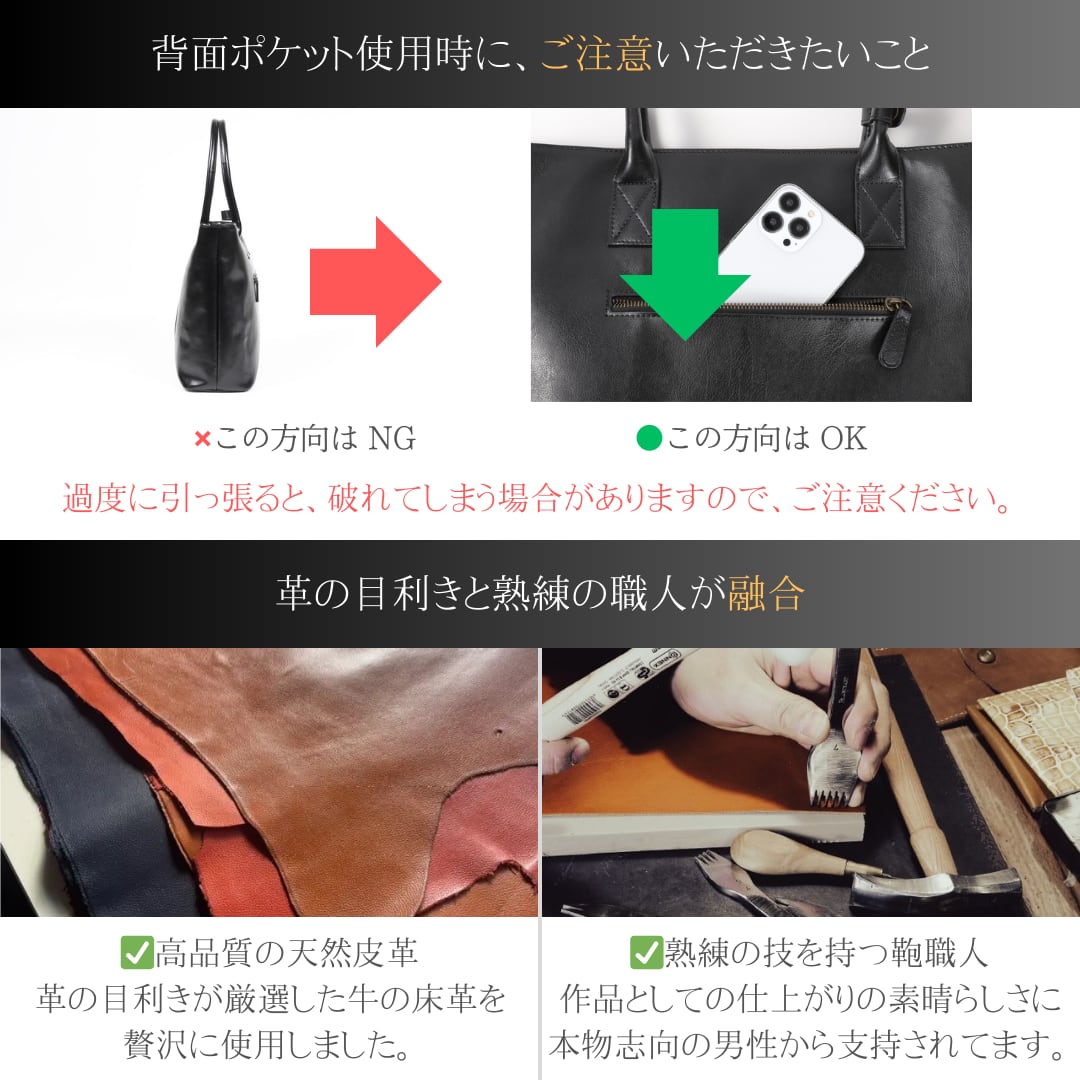 背面ポケット使用時に、ご注意いただきたいこと

×この方向は NG

●この方向は OK

過度に引っ張ると、破れてしまう場合がありますので、ご注意ください。

革の目利きと熟練の職人が融合

✅高品質の天然皮革
革の目利きが厳選した牛の床革を贅沢に使用しました。

✅熟練の技を持つ鞄職人
作品としての仕上がりの素晴らしさに本物志向の男性から支持されてます。