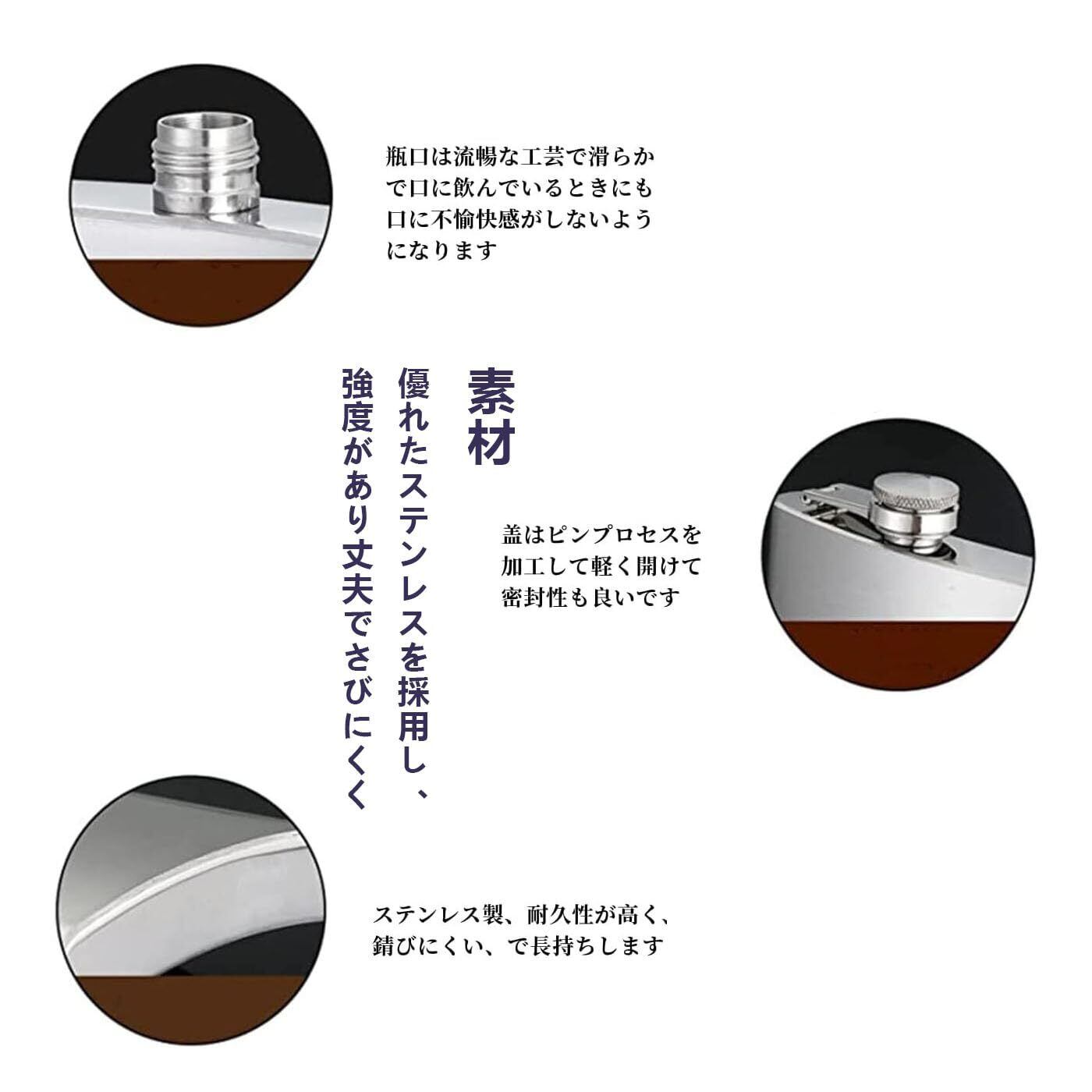 瓶口は流暢な工芸で滑らかで口に飲んでいるときにも口に不愉快感がしないようになります

素材

優れたステンレスを採用し、

強度があり丈夫でさびにくく

蓋はピンプロセスを加工して軽く開けて密封性も良いです

ステンレス製、耐久性が高く、錆びにくい、で長持ちします