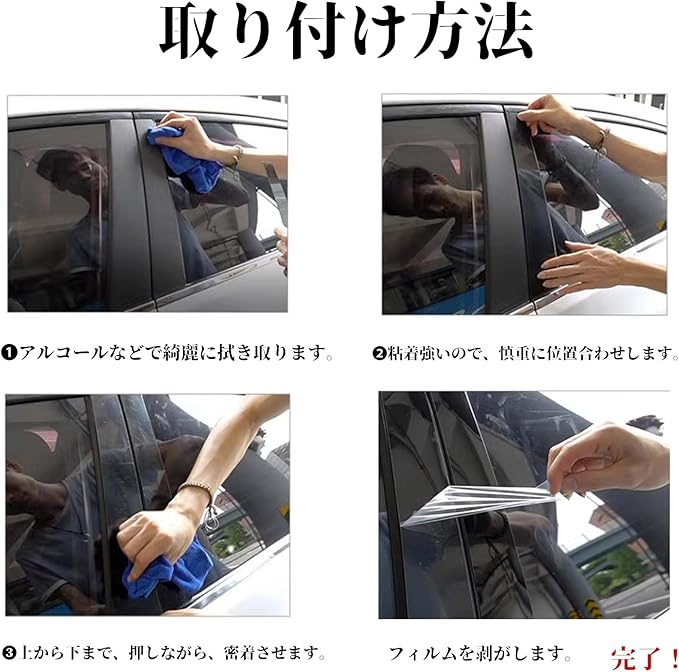 取り付け方法

❶アルコールなどで綺麗に拭き取ります。

❷粘着強いので、慎重に位置合わせします。

❸上から下まで、押しながら、密着させます。

フィルムを剥がします。

完了！