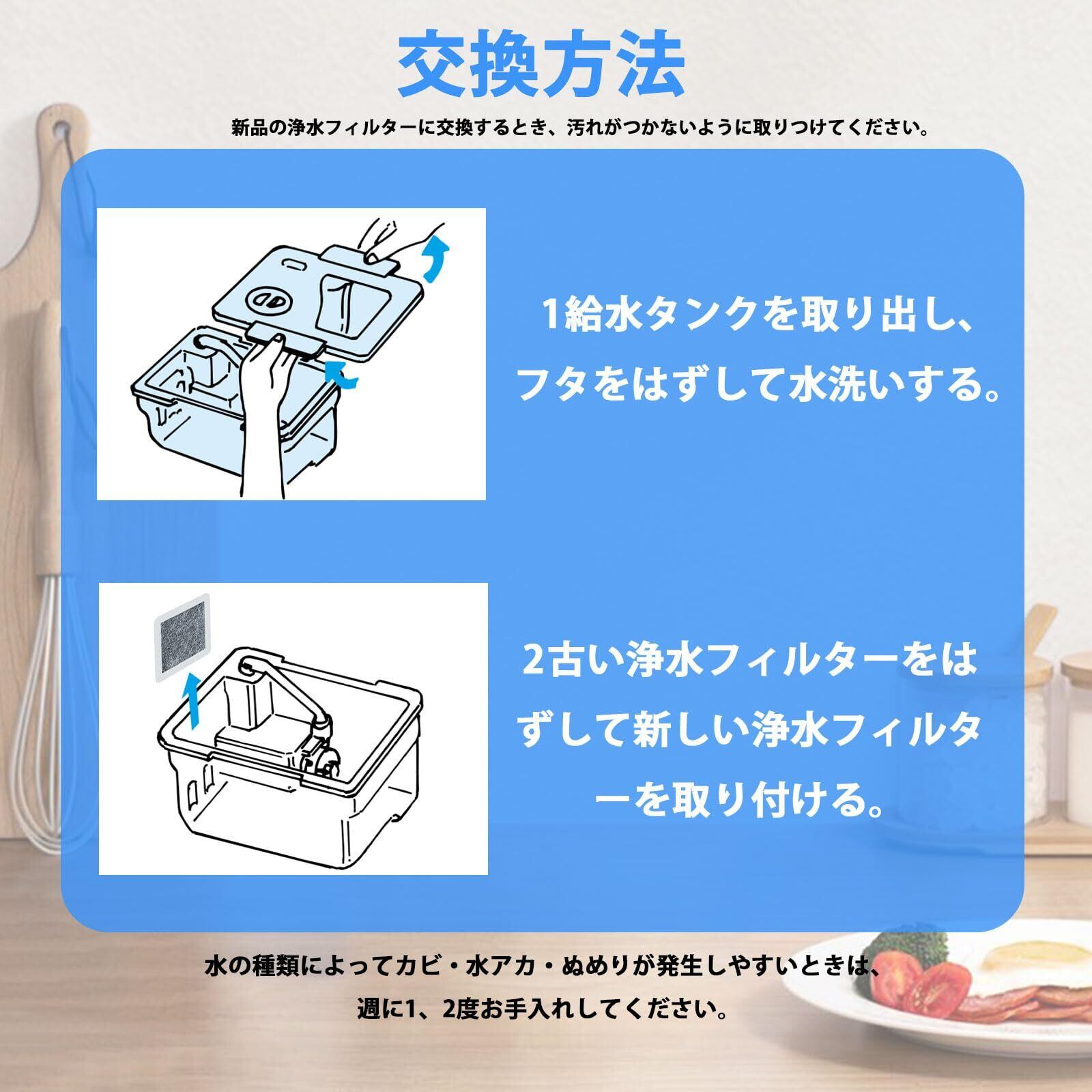 交換方法

新品の浄水フィルターに交換するとき、汚れがつかないように取りつけてください。

1給水タンクを取り出し、フタをはずして水洗いする。

2古い浄水フィルターをはずして新しい浄水フィルターを取り付ける。

水の種類によってカビ・水アカ・ぬめりが発生しやすいときは、週に1、2度お手入れしてください。