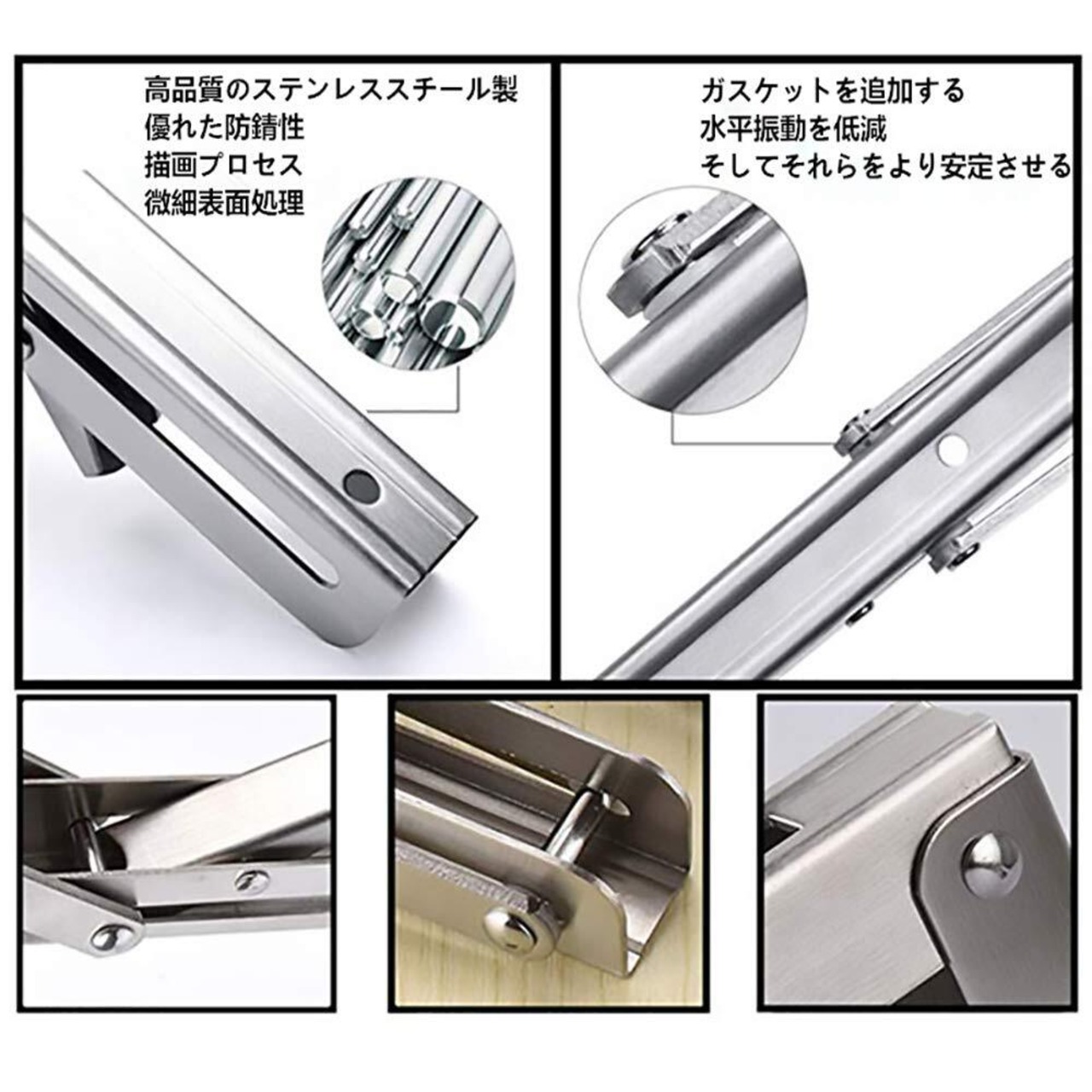 高品質のステンレススチール製
優れた防錆性
描画プロセス
微細表面処理

ガスケットを追加する
水平振動を低減
そしてそれらをより安定させる