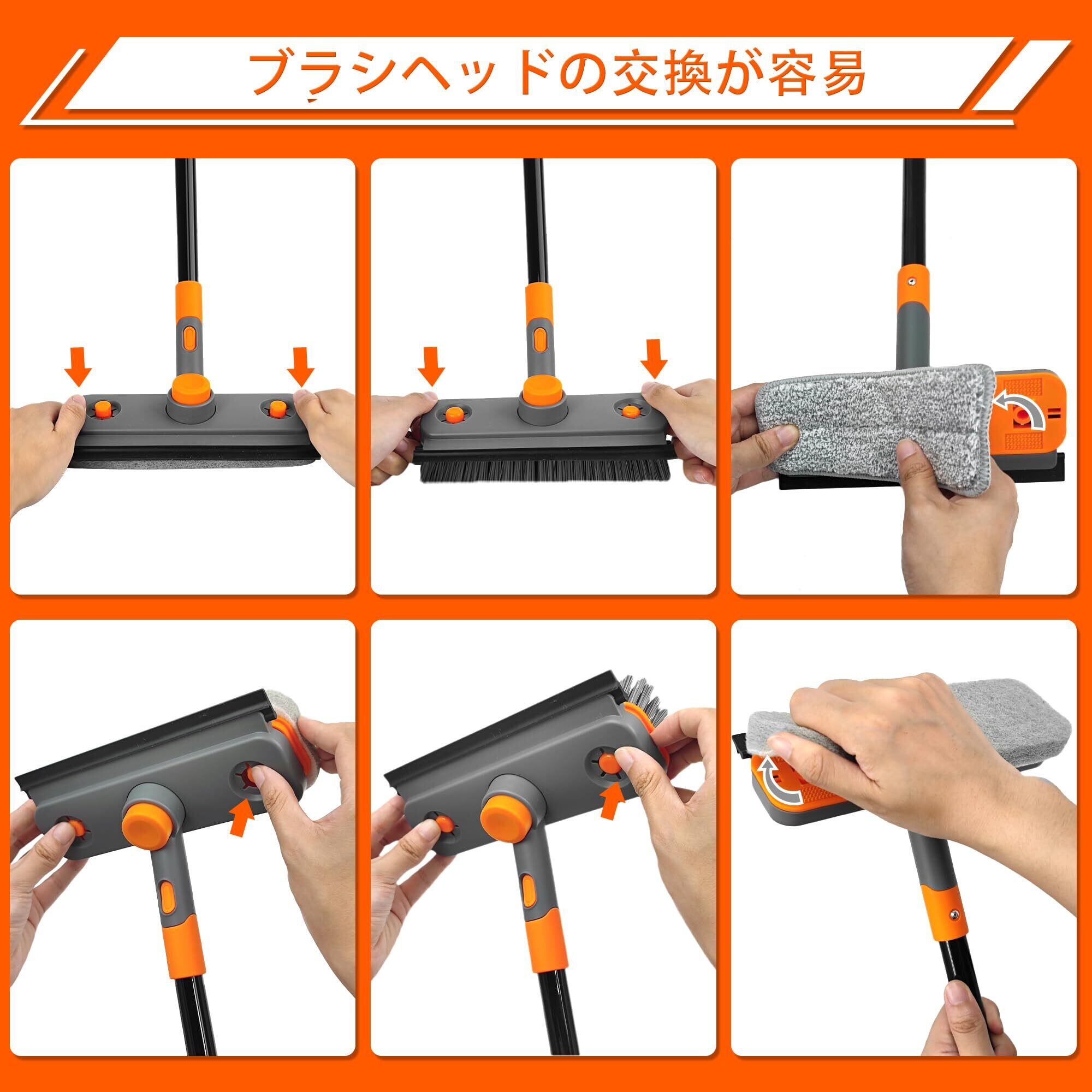 ブラシヘッドの交換が容易