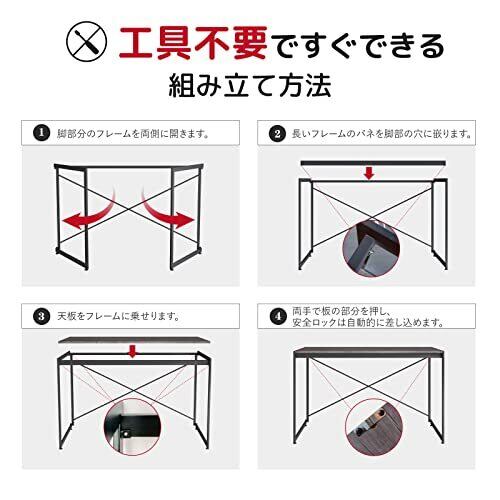 工具不要ですぐできる
組み立て方法

1 脚部分のフレームを両側に開きます。

2 長いフレームのバネを脚部の穴に嵌ります。

3 天板をフレームに乗せります。

4 両手で板の部分を押し、安全ロックは自動的に差し込めます。