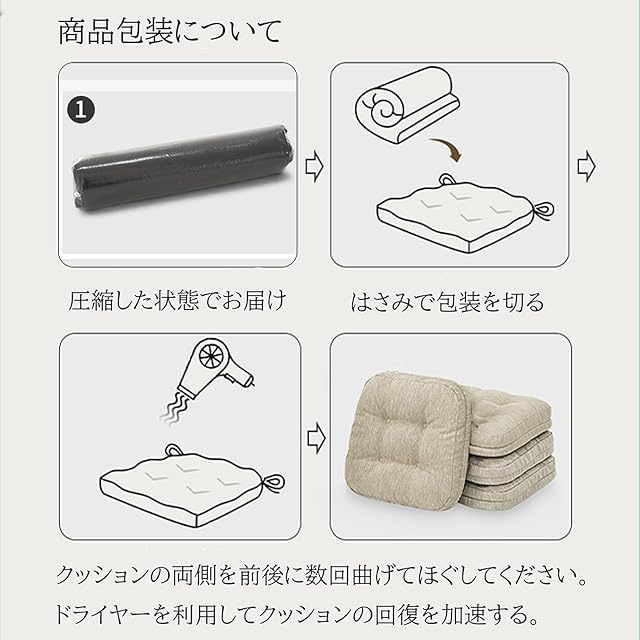 商品包装について

1

圧縮した状態でお届け

はさみで包装を切る

クッションの両側を前後に数回曲げてほぐしてください。
ドライヤーを利用してクッションの回復を加速する。