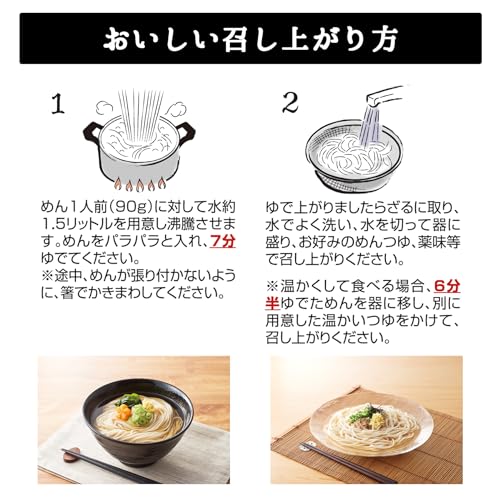 おいしい召し上がり方

1

めん1人前(90g)に対して水約1.5リットルを用意し沸騰させます。めんをパラパラと入れ、7分ゆでてください。
※途中、めんが張り付かないように、箸でかきまわしてください。

2

ゆで上がりましたらざるに取り、水でよく洗い、水を切って器に盛り、お好みのめんつゆ、薬味等で召し上がりください。

※温かくして食べる場合、6分半ゆでためんを器に移し、別に用意した温かいつゆをかけて、召し上がりください。