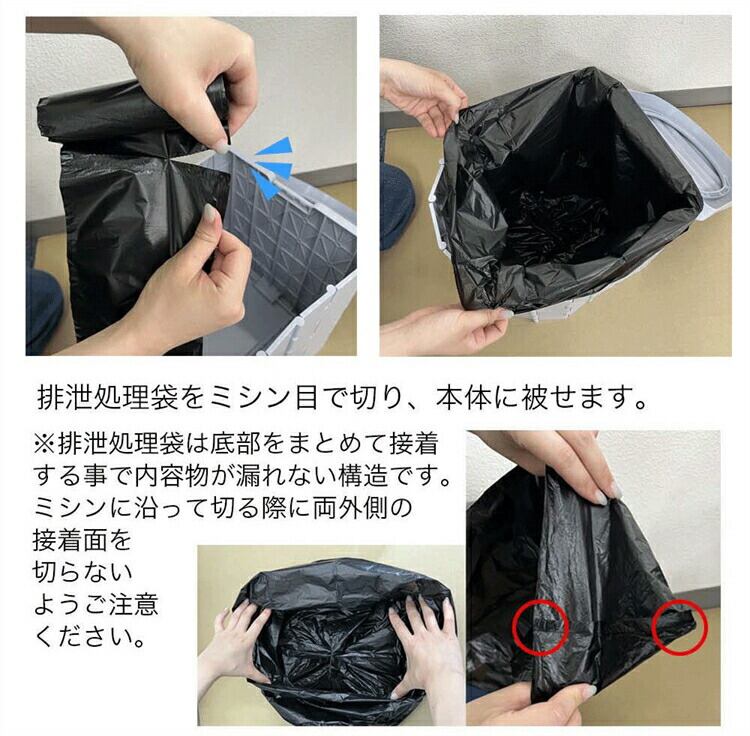 排泄処理袋をミシン目で切り、本体に被せます。

※排泄処理袋は底部をまとめて接着する事で内容物が漏れない構造です。ミシンに沿って切る際に両外側の接着面を切らないようご注意ください。