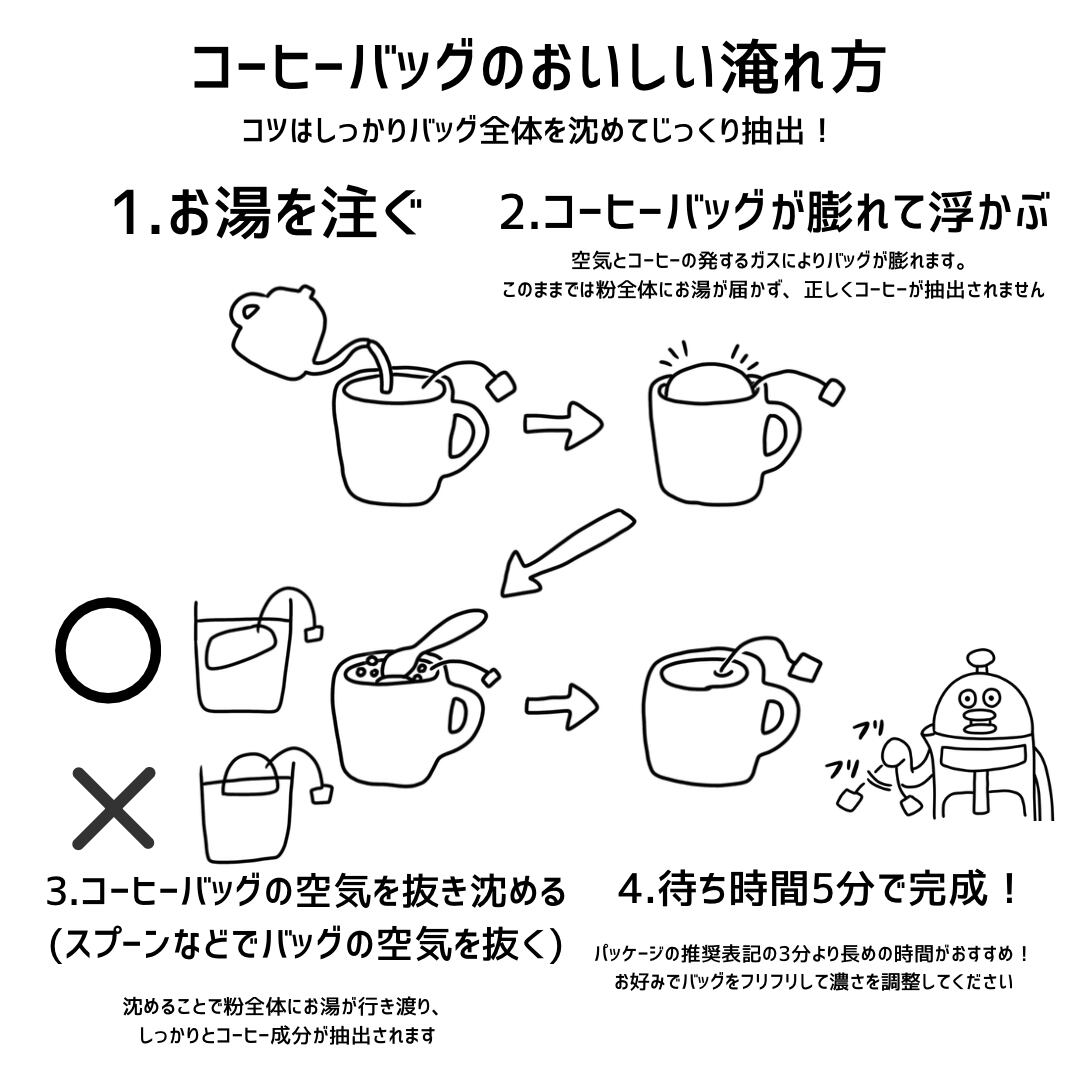 コーヒーバッグのおいしい淹れ方

コツはしっかりバッグ全体を沈めてじっくり抽出！

1.お湯を注ぐ

2.コーヒーバッグが膨れて浮かぶ

空気とコーヒーの発するガスによりバッグが膨れます。
このままでは粉全体にお湯が届かず、正しくコーヒーが抽出されません

○

×

フリ
フリ

3.コーヒーバッグの空気を抜き沈める
(スプーンなどでバッグの空気を抜く)

沈めることで粉全体にお湯が行き渡り、
しっかりとコーヒー成分が抽出されます

4.待ち時間5分で完成！

パッケージの推奨表記の3分より長めの時間がおすすめ！
お好みでバッグをフリフリして濃さを調整してください