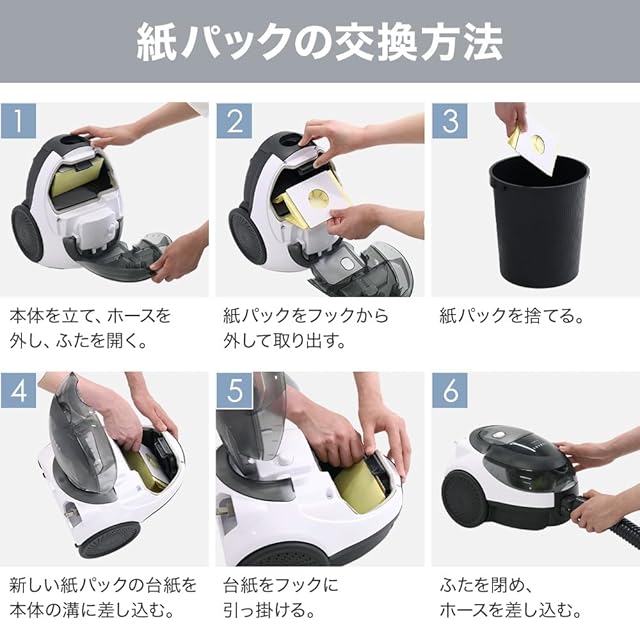 紙パックの交換方法

1

本体を立て、ホースを外し、ふたを開く。

2

紙パックをフックから外して取り出す。

3

紙パックを捨てる。

4

新しい紙パックの台紙を本体の溝に差し込む。

5

台紙をフックに引っ掛ける。

6

ふたを閉め、ホースを差し込む。