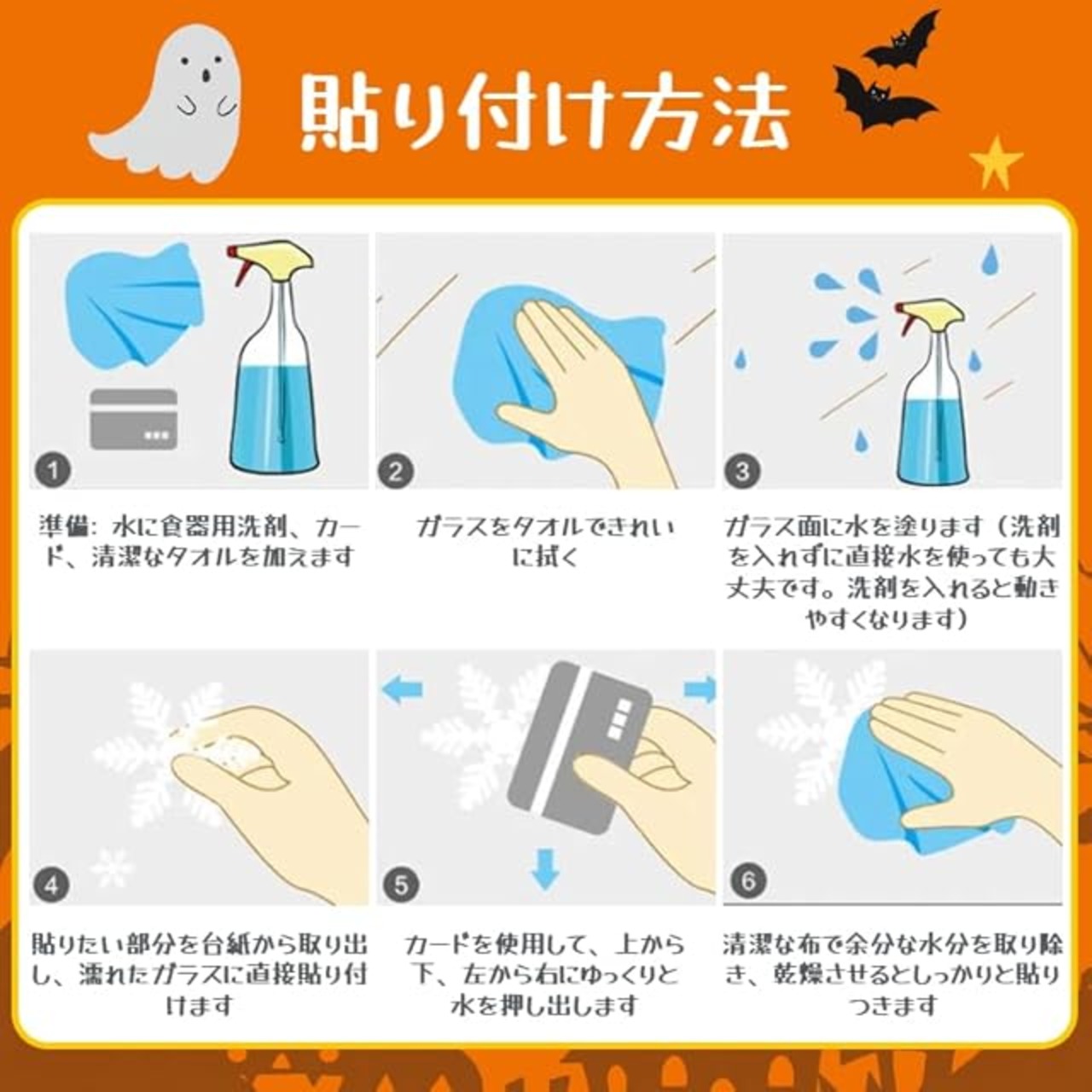 貼り付け方法

1

準備：水に食器用洗剤、カード、清潔なタオルを加えます

2

ガラスをタオルできれいに拭く

3

ガラス面に水を塗ります（洗剤を入れずに直接水を使っても大丈夫です。洗剤を入れると動きやすくなります）

4

貼りたい部分を台紙から取り出し、濡れたガラスに直接貼り付けます

5

カードを使用して、上から下、左から右にゆっくりと水を押し出します

6

清潔な布で余分な水分を取り除き、乾燥させるとしっかりと貼りつきます