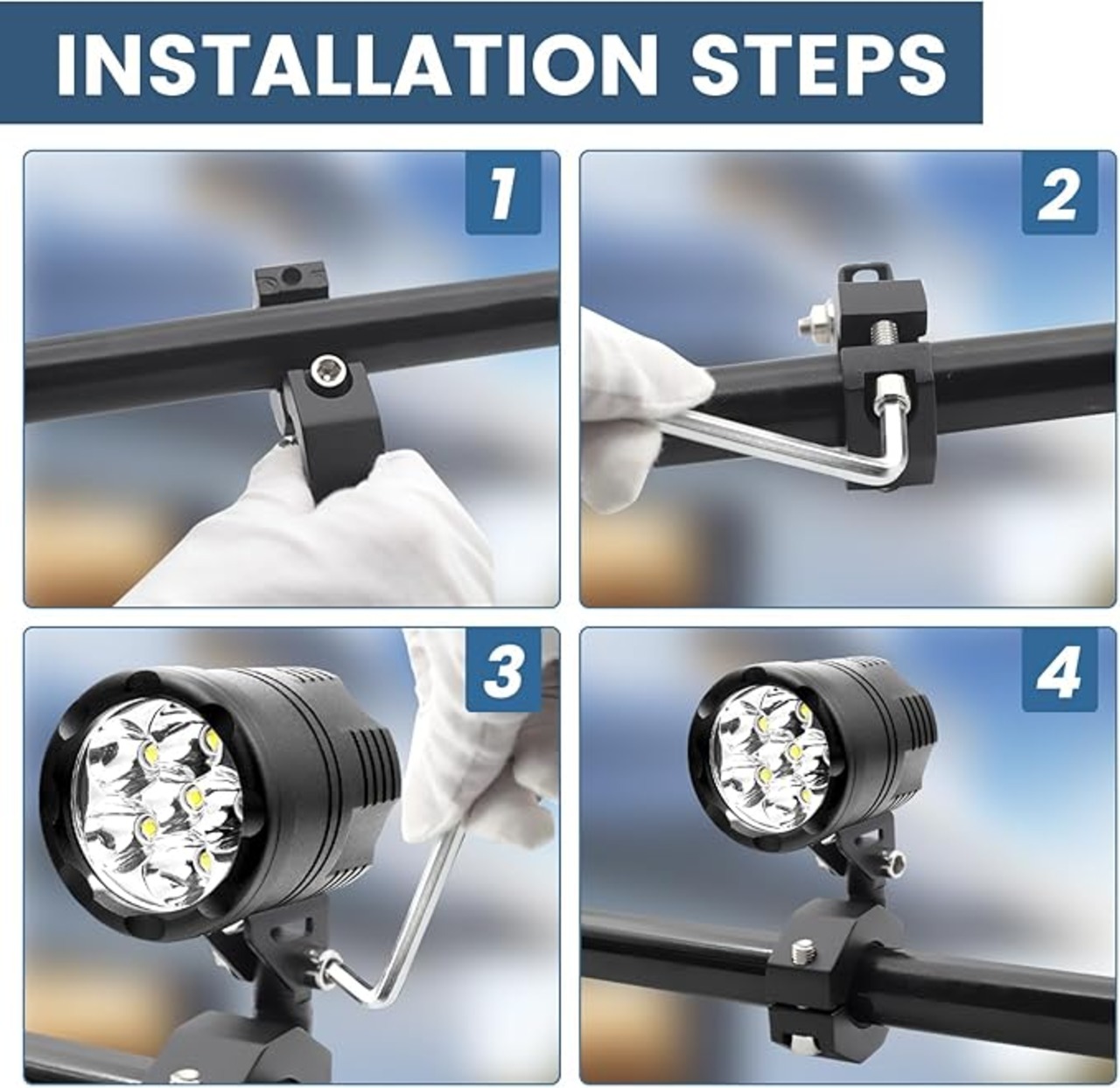 INSTALLATION STEPS

1

2

3

4