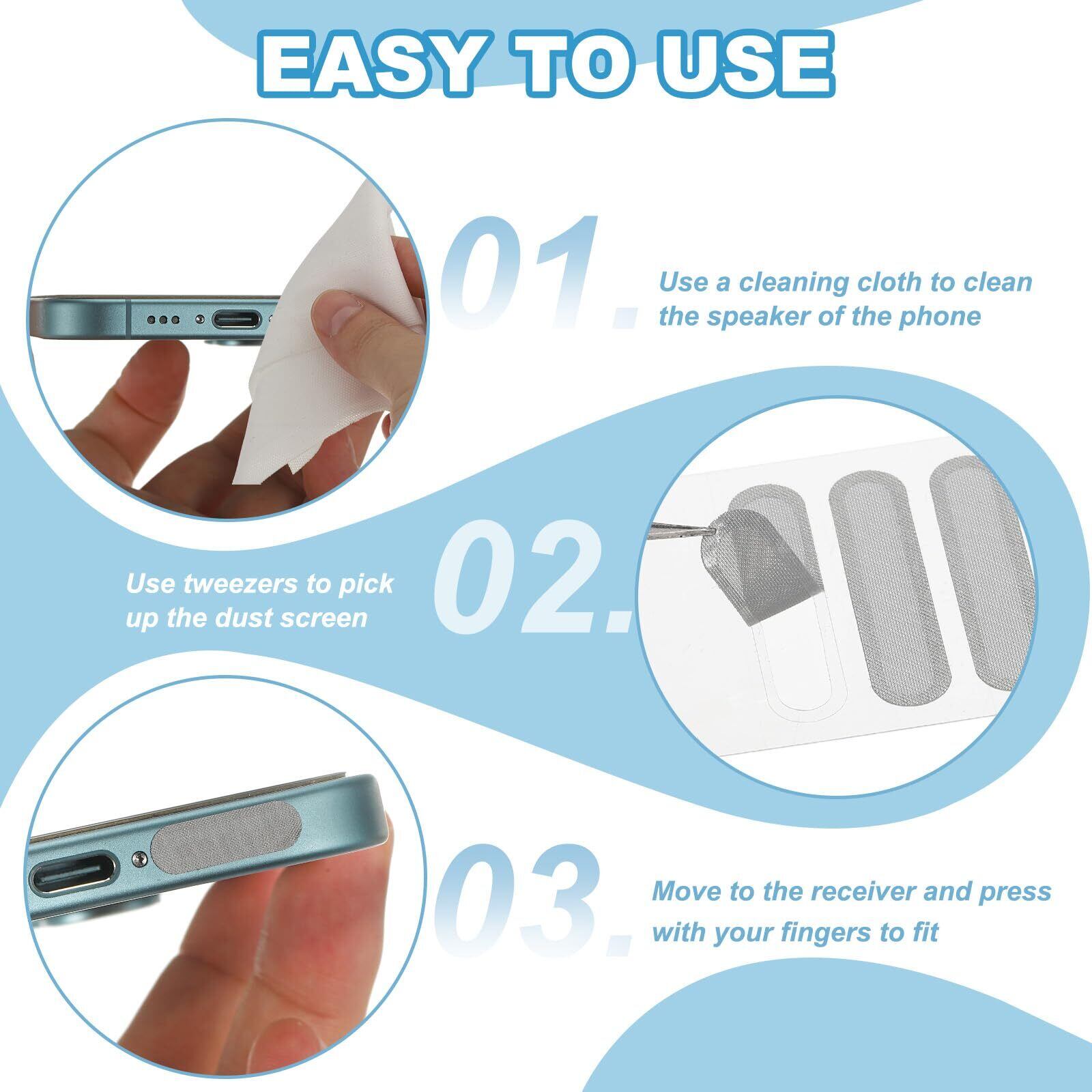 EASY TO USE

01.

Use a cleaning cloth to clean the speaker of the phone

02.

Use tweezers to pick up the dust screen

03.

Move to the receiver and press with your fingers to fit