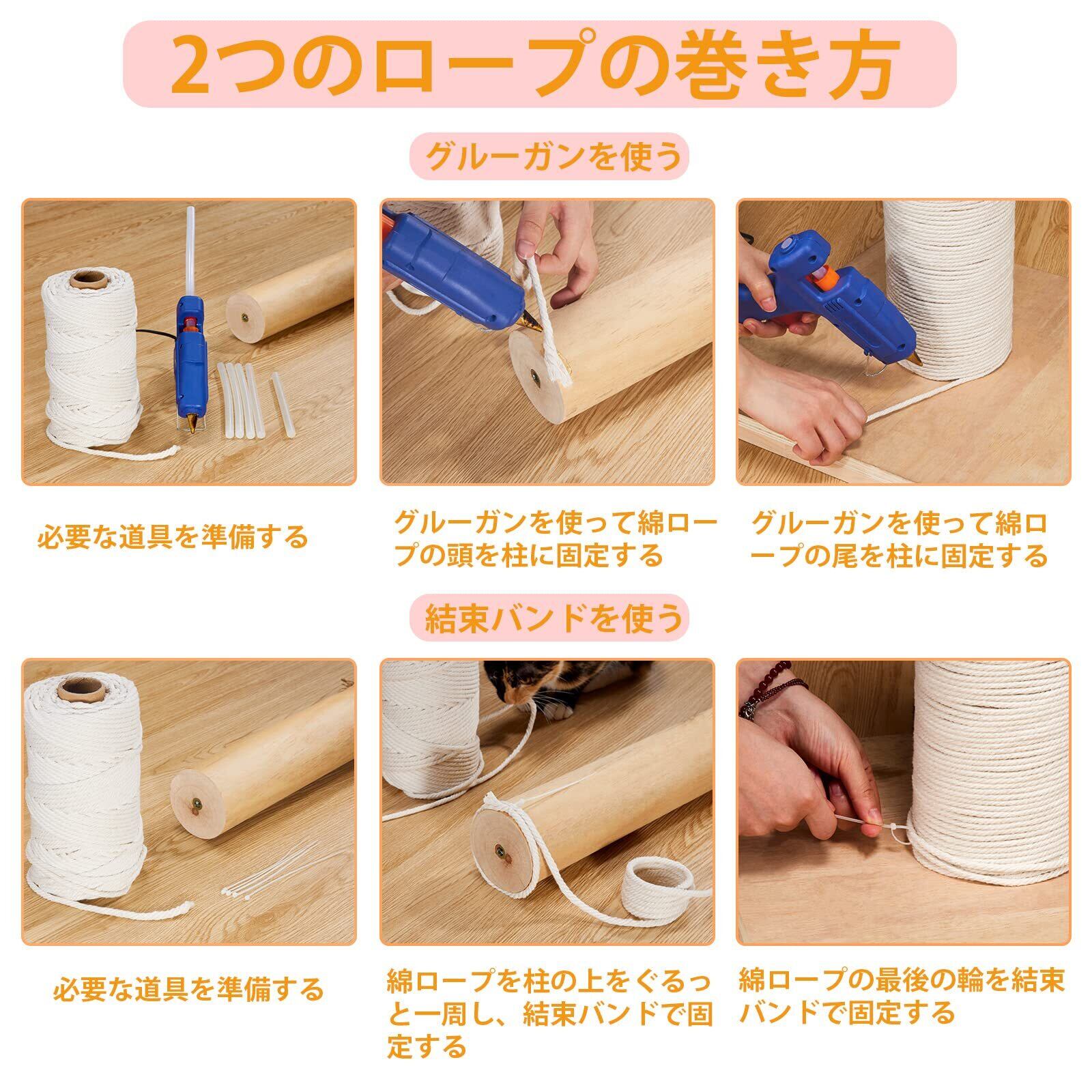 2つのロープの巻き方

グルーガンを使う

必要な道具を準備する

グルーガンを使って綿ロープの頭を柱に固定する

グルーガンを使って綿ロープの尾を柱に固定する

結束バンドを使う

必要な道具を準備する

綿ロープを柱の上をぐるっと一周し、結束バンドで固定する

綿ロープの最後の輪を結束バンドで固定する