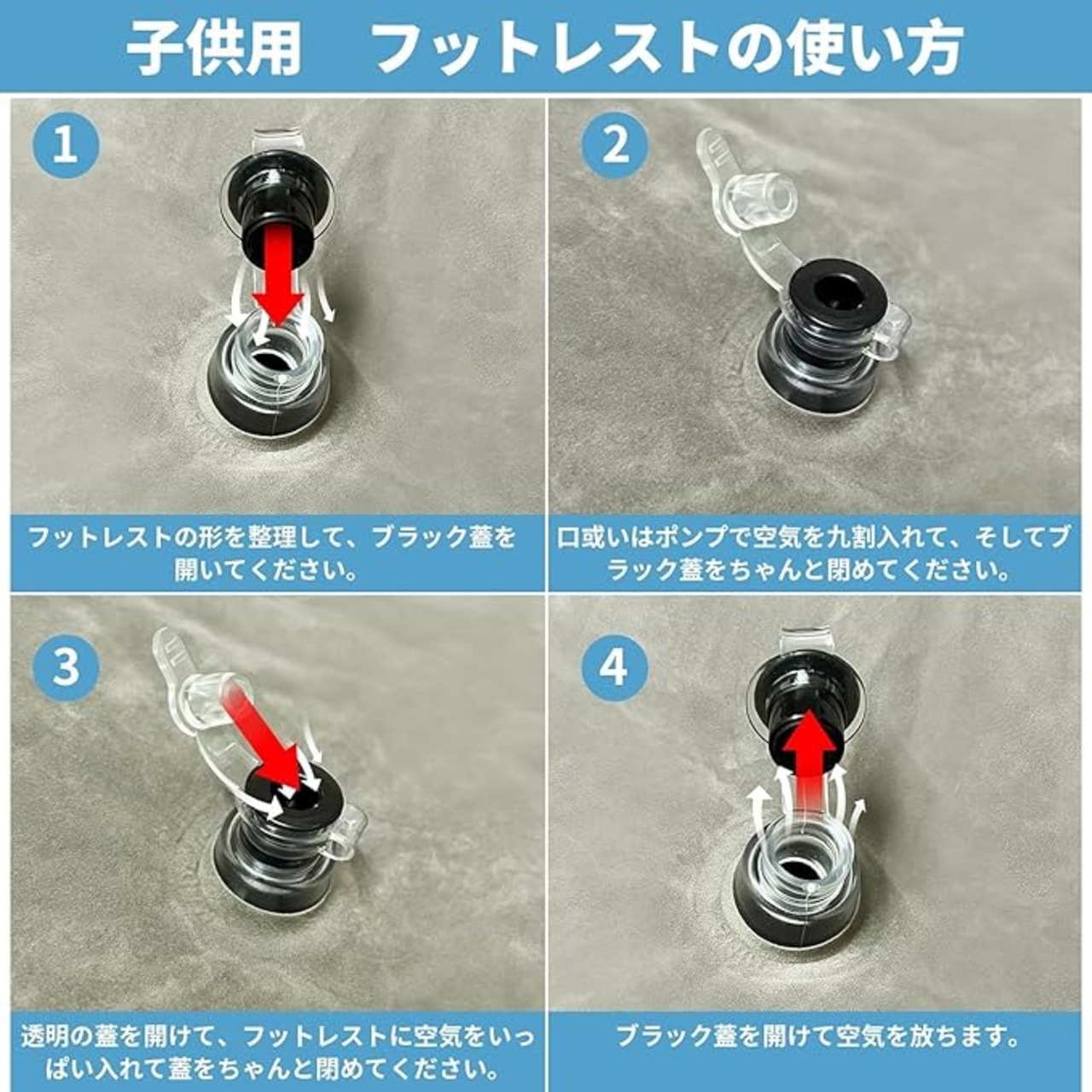 子供用　フットレストの使い方

1

フットレストの形を整理して、ブラック蓋を開いてください。

2

口或いはポンプで空気を九割入れて、そしてブラック蓋をちゃんと閉めてください。

3

透明の蓋を開けて、フットレストに空気をいっぱい入れて蓋をちゃんと閉めてください。

4

ブラック蓋を開けて空気を放ちます。