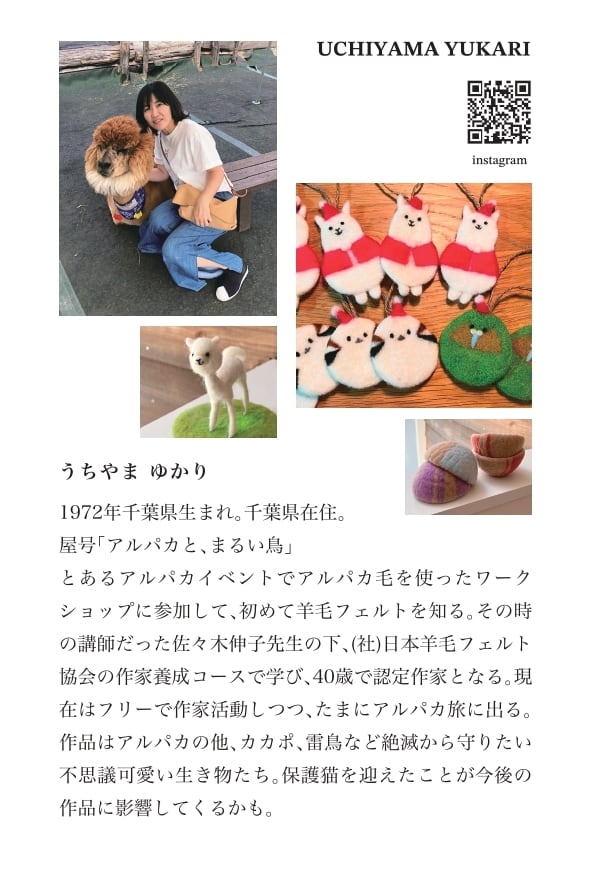 UCHIYAMA YUKARI

instagram

うちやま ゆかり

1972年千葉県生まれ。千葉県在住。
屋号「アルパカと、まるい鳥」
とあるアルパカイベントでアルパカ毛を使ったワークショップに参加して、初めて羊毛フェルトを知る。その時の講師だった佐々木伸子先生の下、(社)日本羊毛フェルト協会の作家養成コースで学び、40歳で認定作家となる。現在はフリーで作家活動しつつ、たまにアルパカ旅に出る。作品はアルパカの他、カカポ、雷鳥など絶滅から守りたい不思議可愛い生き物たち。保護猫を迎えたことが今後の作品に影響してくるかも。