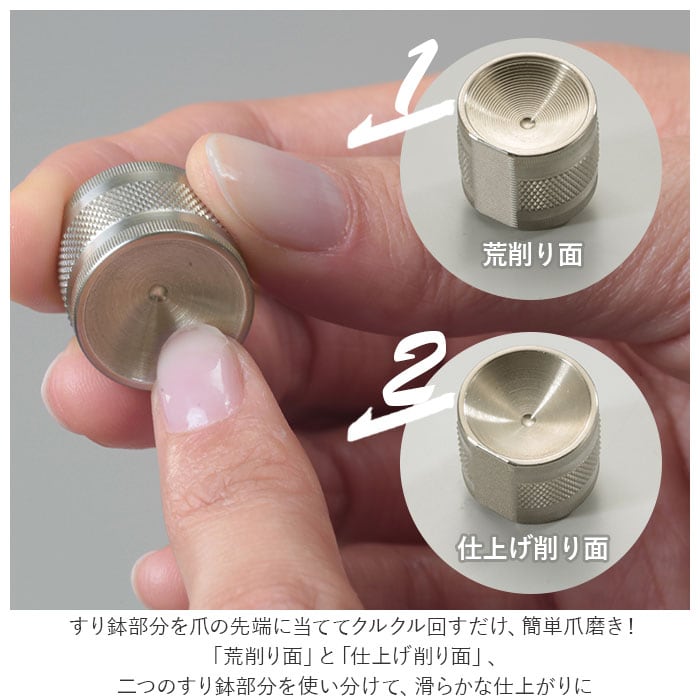 1
荒削り面
2
仕上げ削り面

すり鉢部分を爪の先端に当ててクルクル回すだけ、簡単爪磨き！
「荒削り面」と「仕上げ削り面」、
二つのすり鉢部分を使い分けて、滑らかな仕上がりに