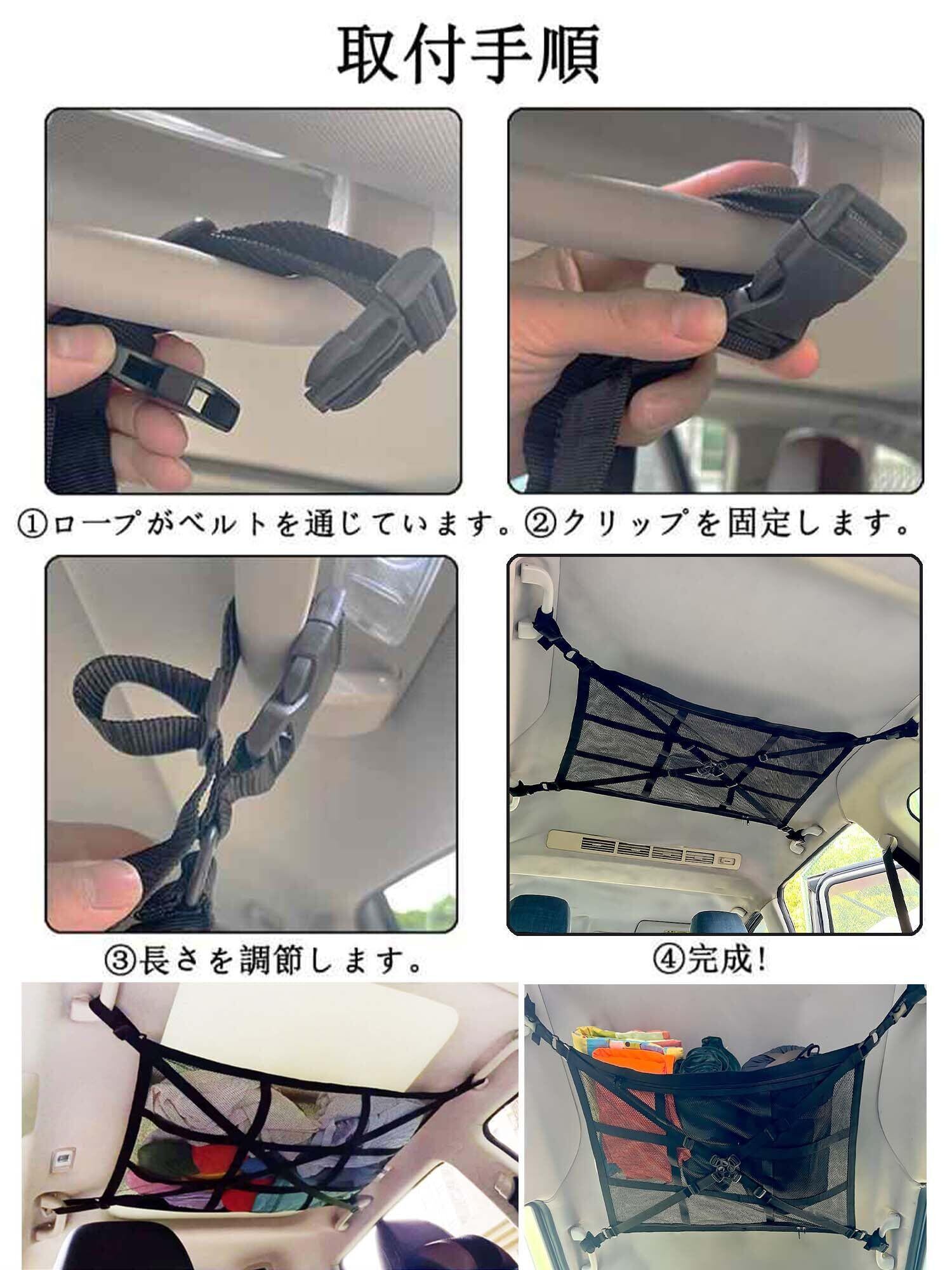 取付手順

①ロープがベルトを通じています。

②クリップを固定します。

③長さを調節します。

④完成!