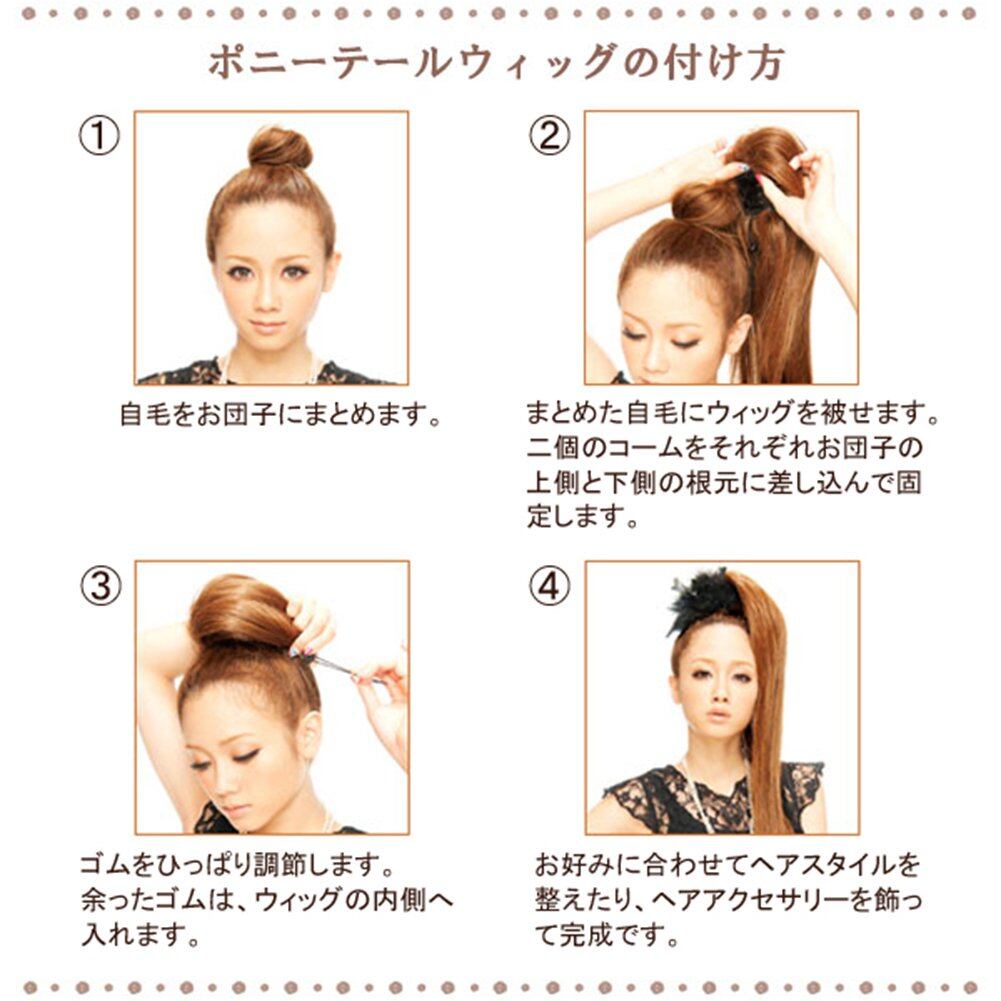 ポニーテールウィッグの付け方

①

自毛をお団子にまとめます。

②

まとめた自毛にウィッグを被せます。二個のコームをそれぞれお団子の上側と下側の根元に差し込んで固定します。

③

ゴムをひっぱり調節します。余ったゴムは、ウィッグの内側へ入れます。

④

お好みに合わせてヘアスタイルを整えたり、ヘアアクセサリーを飾って完成です。