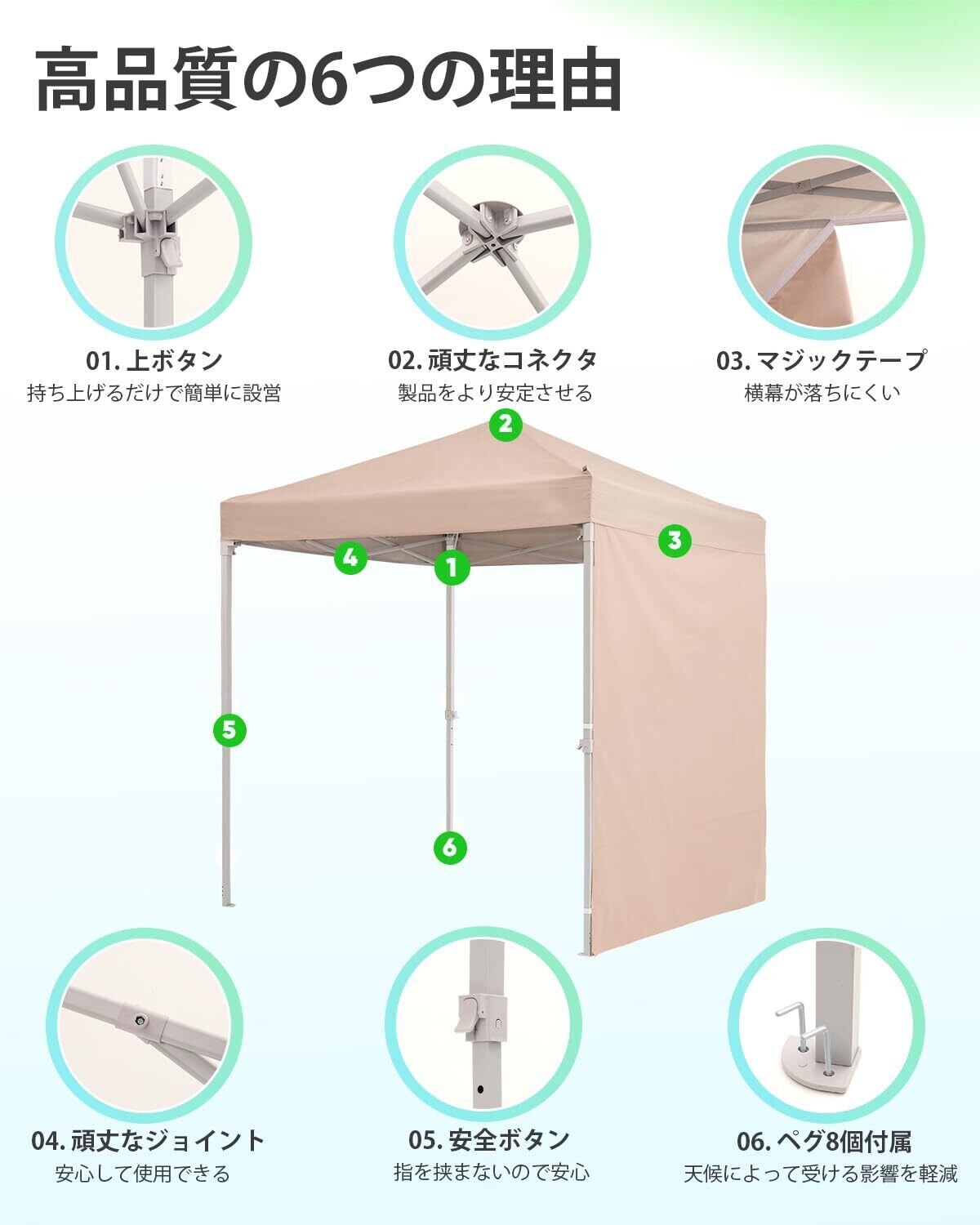 高品質の6つの理由

01. 上ボタン
持ち上げるだけで簡単に設営

02. 頑丈なコネクタ
製品をより安定させる

03. マジックテープ
横幕が落ちにくい

2
3
4
1
5
6

04. 頑丈なジョイント
安心して使用できる

05. 安全ボタン
指を挟まないので安心

06. ペグ8個付属
天候によって受ける影響を軽減