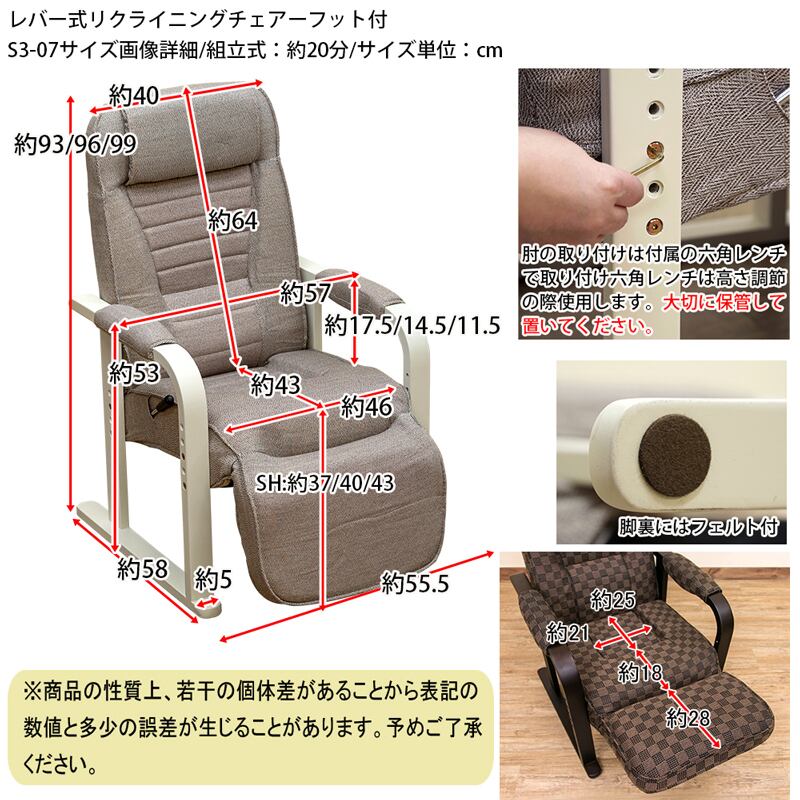 レバー式リクライニングチェアーフット付
S3-07サイズ画像詳細/組立式：約20分/サイズ単位：cm

約40
約93/96/99
約64
約57
約17.5/14.5/11.5
約53
約43
約46
SH:約37/40/43
約58
約5
約55.5

肘の取り付けは付属の六角レンチで取り付け六角レンチは高さ調節の際使用します。大切に保管して置いてください。

脚裏にはフェルト付

約25
約21
約18
約28

※商品の性質上、若干の個体差があることから表記の数値と多少の誤差が生じることがあります。予めご了承ください。