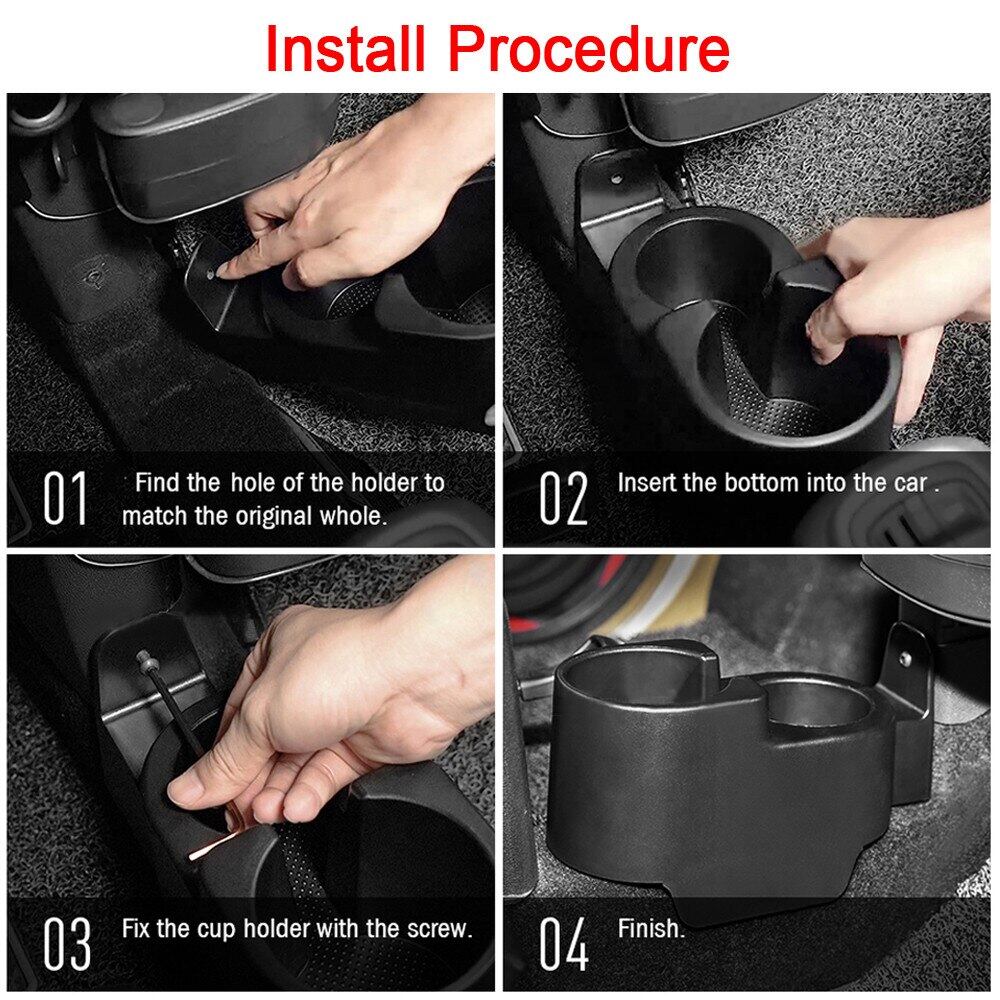 Install Procedure

01 Find the hole of the holder to match the original whole.

02 Insert the bottom into the car .

03 Fix the cup holder with the screw.

04 Finish.