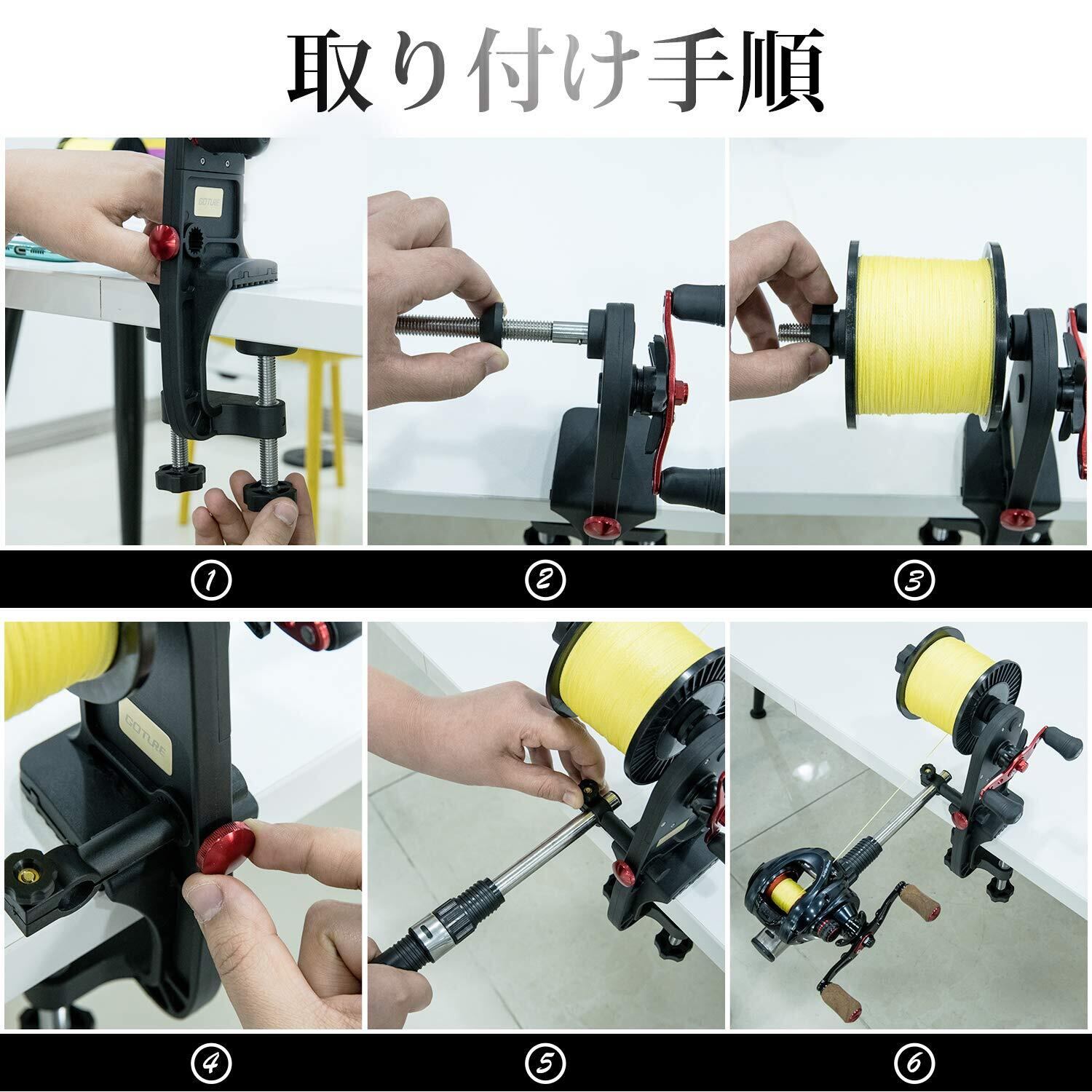 取り付け手順

GOTURE

①

②

③

GOTURE

④

⑤

⑥