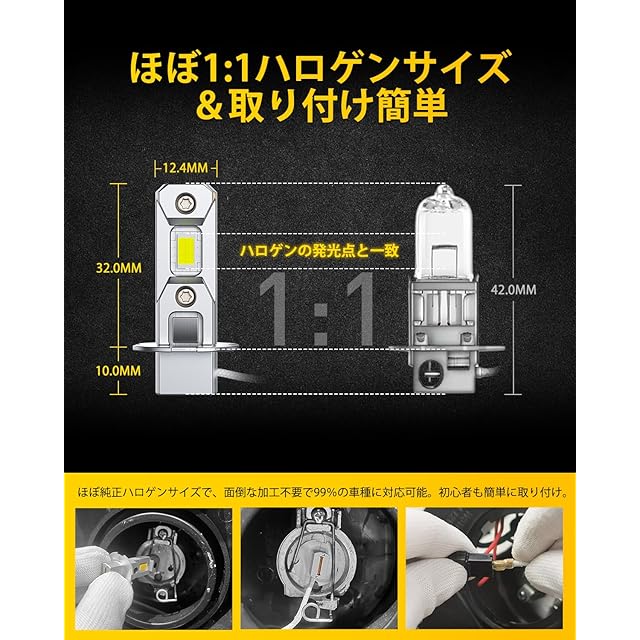 ほぼ1:1ハロゲンサイズ
＆取り付け簡単

12.4MM

32.0MM

10.0MM

ハロゲンの発光点と一致

1:1

42.0MM

ほぼ純正ハロゲンサイズで、面倒な加工不要で99%の車種に対応可能。初心者も簡単に取り付け。