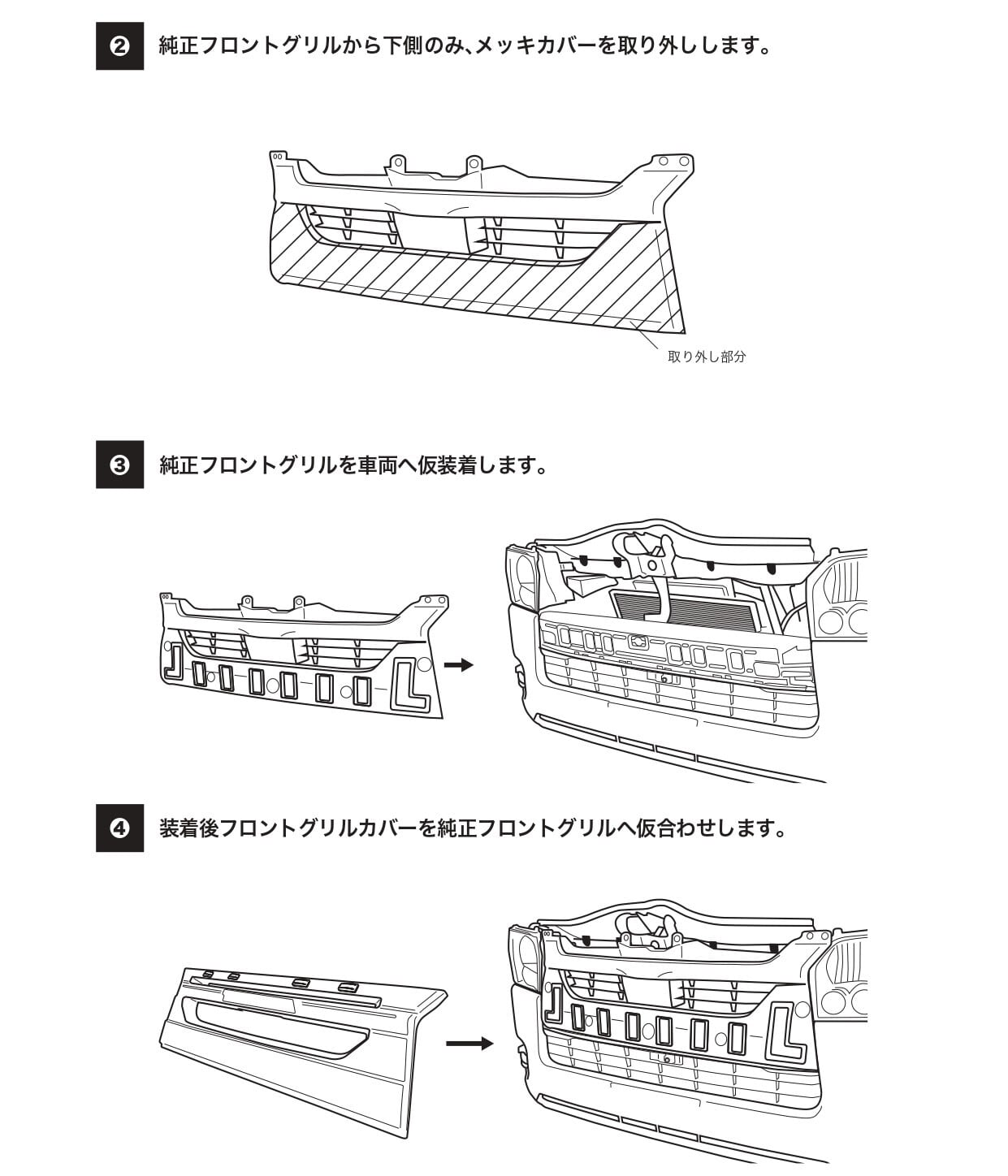 ❷ 純正フロントグリルから下側のみ、メッキカバーを取り外しします。

取り外し部分

❸ 純正フロントグリルを車両へ仮装着します。

❹ 装着後フロントグリルカバーを純正フロントグリルへ仮合わせします。