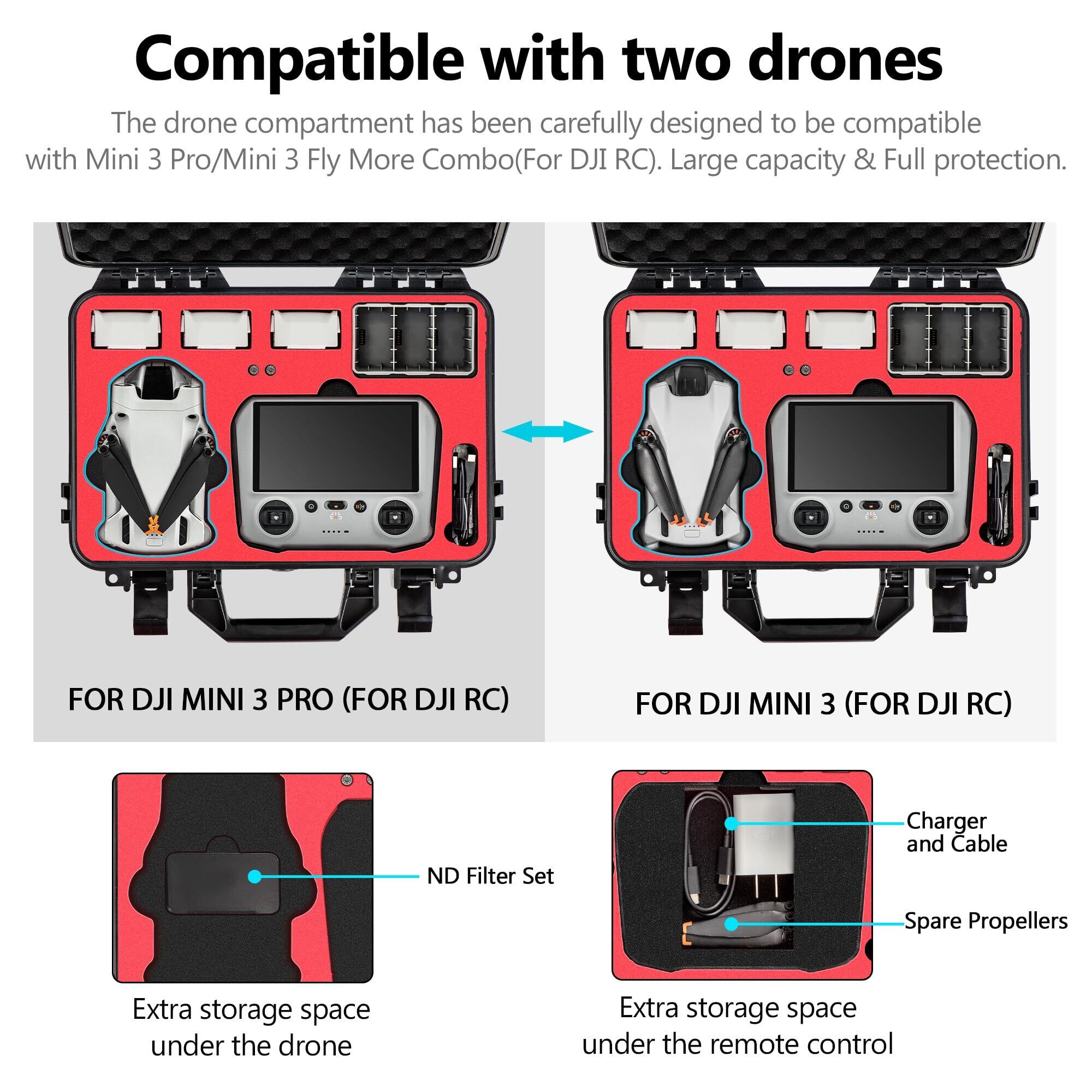 Compatible with two drones

The drone compartment has been carefully designed to be compatible with Mini 3 Pro/Mini 3 Fly More Combo(For DJI RC). Large capacity & Full protection.

FOR DJI MINI 3 PRO (FOR DJI RC)

FOR DJI MINI 3 (FOR DJI RC)

ND Filter Set

Extra storage space under the drone

Charger and Cable

Spare Propellers

Extra storage space under the remote control