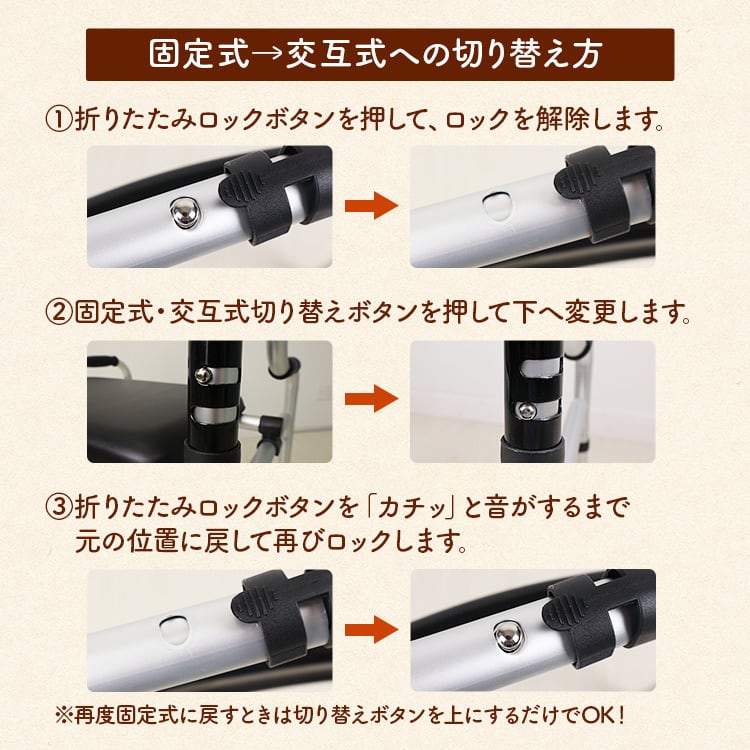 固定式→交互式への切り替え方

①折りたたみロックボタンを押して、ロックを解除します。

②固定式・交互式切り替えボタンを押して下へ変更します。

③折りたたみロックボタンを「カチッ」と音がするまで元の位置に戻して再びロックします。

※再度固定式に戻すときは切り替えボタンを上にするだけでOK！