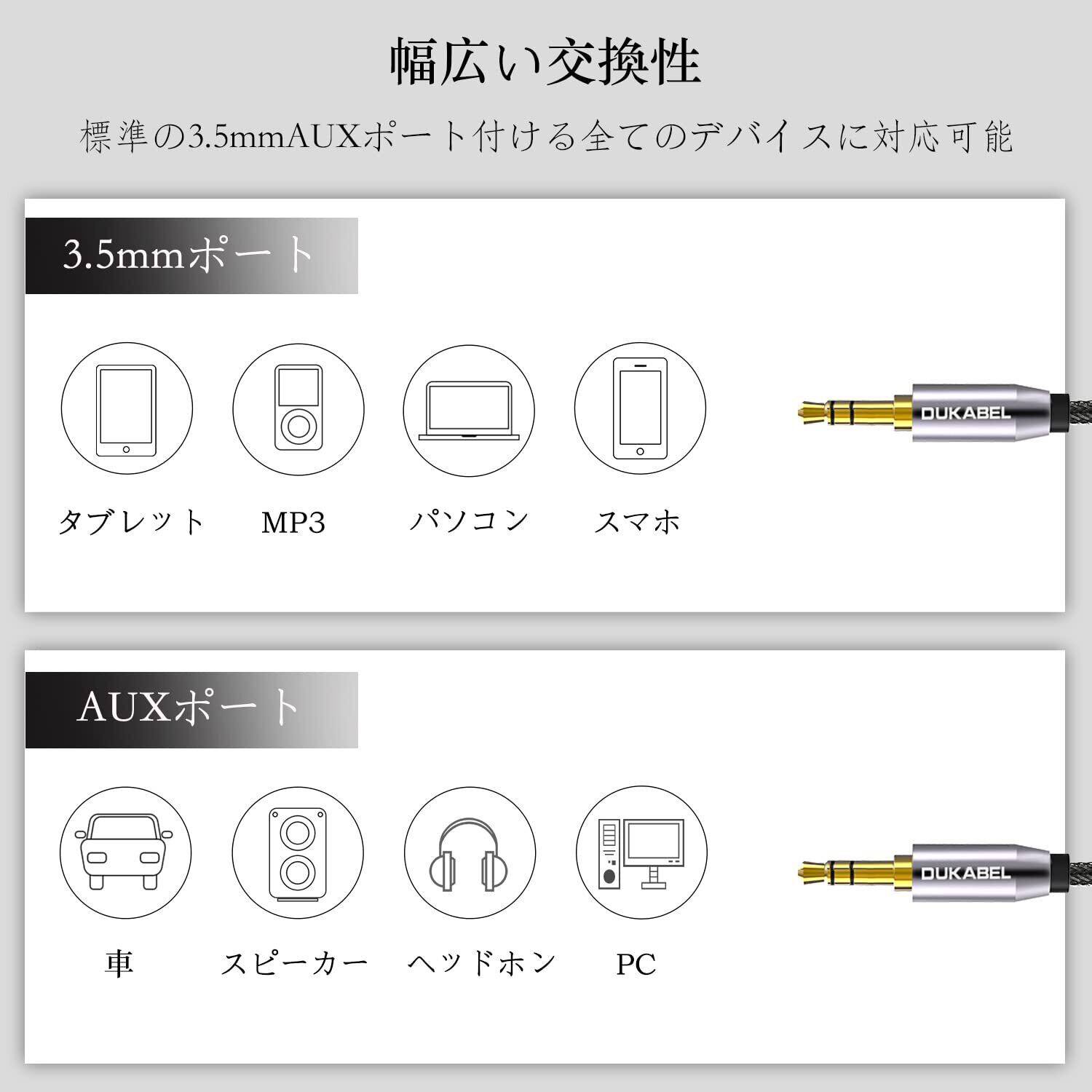 幅広い交換性

標準の3.5mmAUXポート付ける全てのデバイスに対応可能

3.5mmポート

タブレット　MP3　パソコン　スマホ

DUKABEL

AUXポート

車　スピーカー　ヘッドホン　PC

DUKABEL