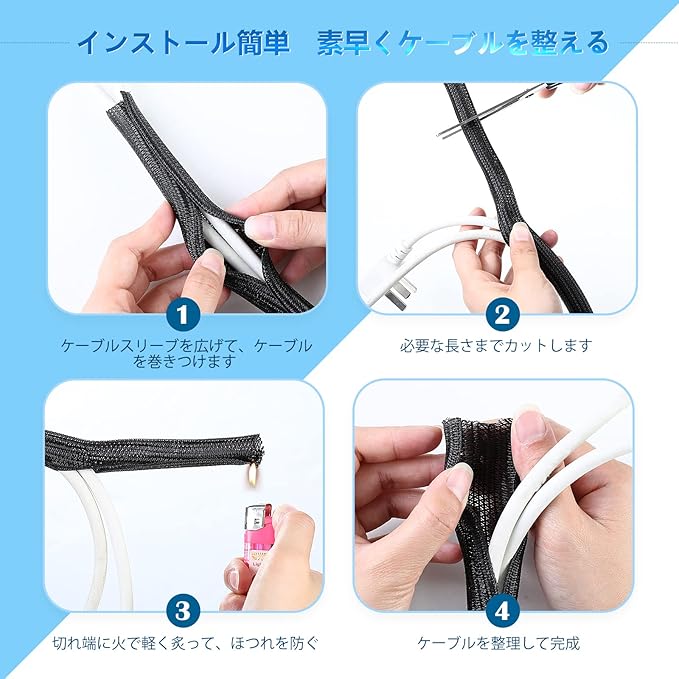 インストール簡単　素早くケーブルを整える

1
ケーブルスリーブを広げて、ケーブルを巻きつけます

2
必要な長さまでカットします

3
切れ端に火で軽く炙って、ほつれを防ぐ

4
ケーブルを整理して完成