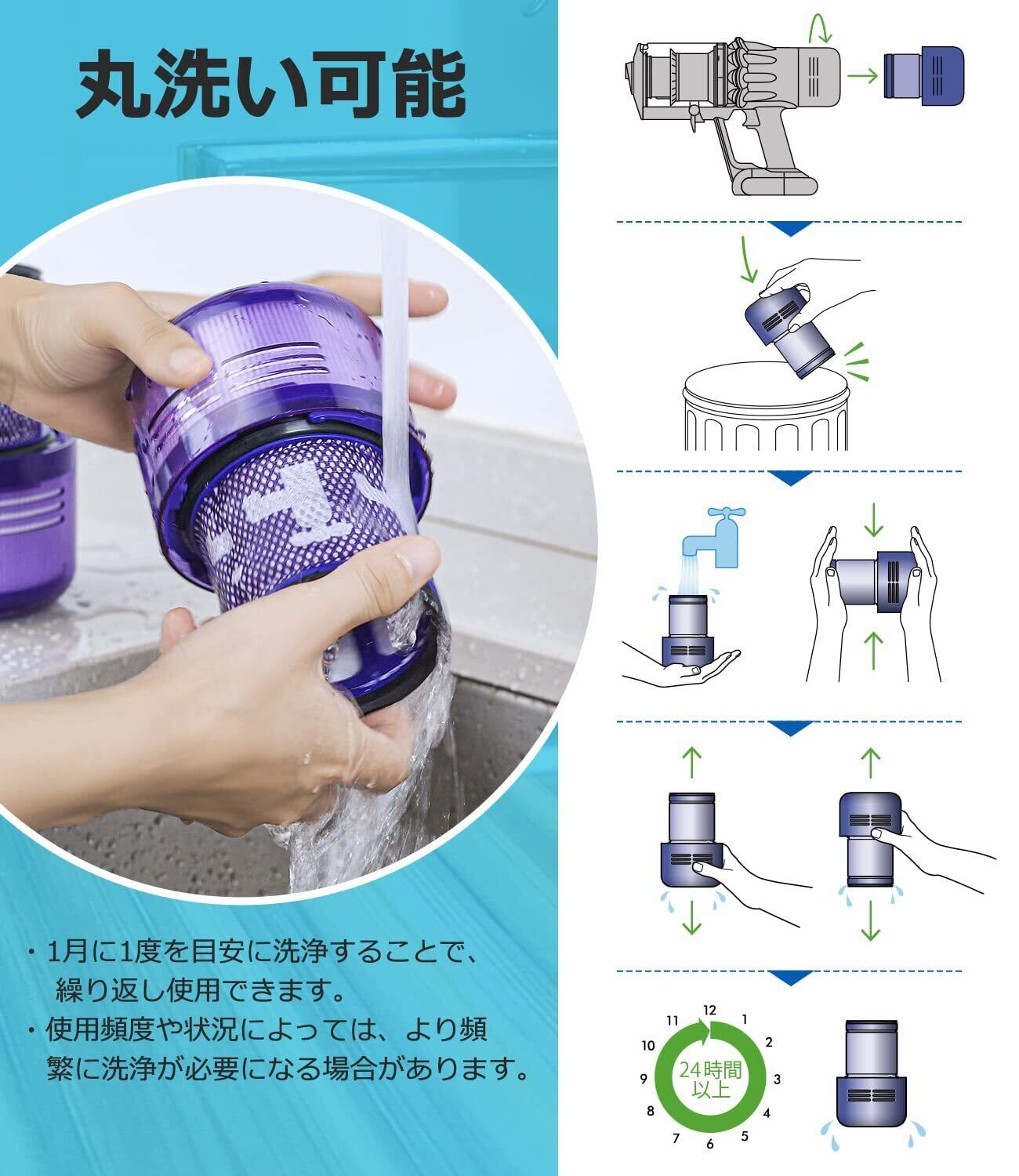 丸洗い可能

・1月に1度を目安に洗浄することで、繰り返し使用できます。
・使用頻度や状況によっては、より頻繁に洗浄が必要になる場合があります。

12
1
2
3
4
5
6
7
8
9
10
11
24時間以上