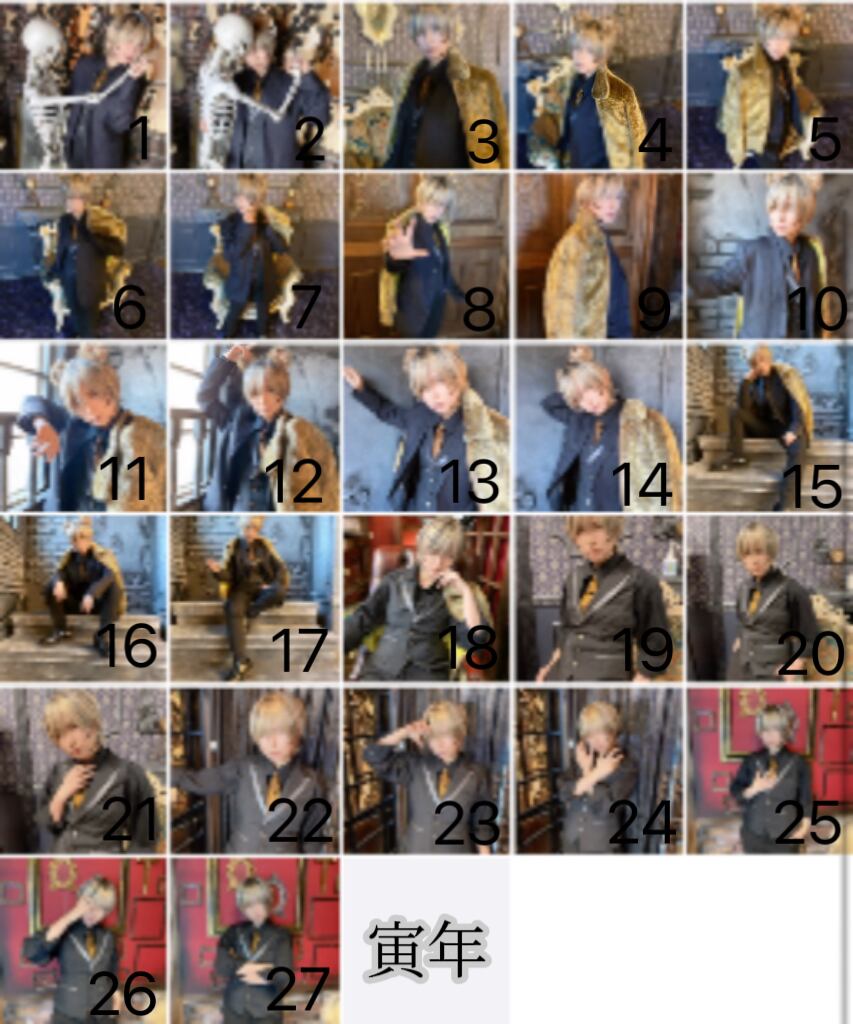 1 2 3 4 5
6 7 8 9 10
11 12 13 14 15
16 17 18 19 20
21 22 23 24 25
26 27 寅年