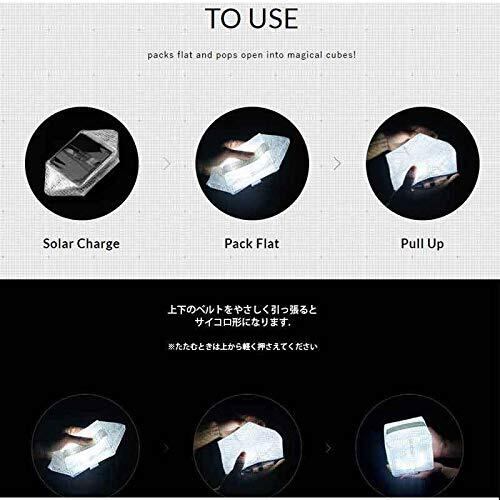 TO USE

packs flat and pops open into magical cubes!

Solar Charge

Pack Flat

Pull Up

上下のベルトをやさしく引っ張ると
サイコロ形になります.

※たたむときは上から軽く押さえてください