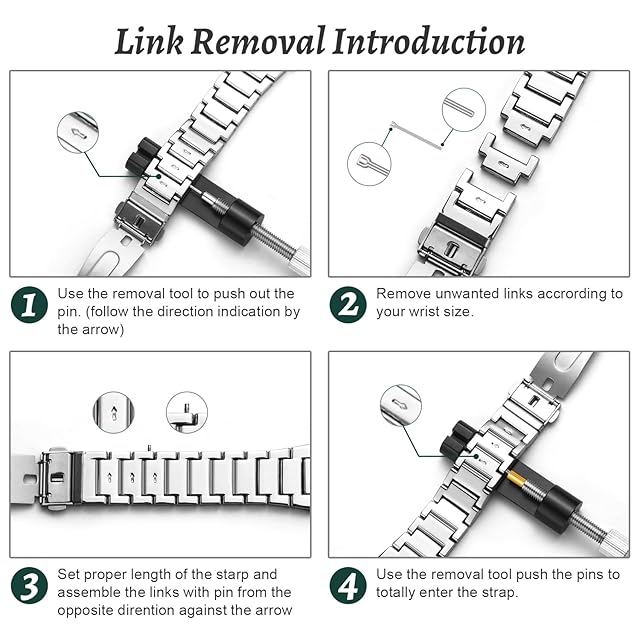 Link Removal Introduction

1 Use the removal tool to push out the pin. (follow the direction indication by the arrow)

2 Remove unwanted links according to your wrist size.

3 Set proper length of the starp and assemble the links with pin from the opposite dirention against the arrow

4 Use the removal tool push the pins to totally enter the strap.