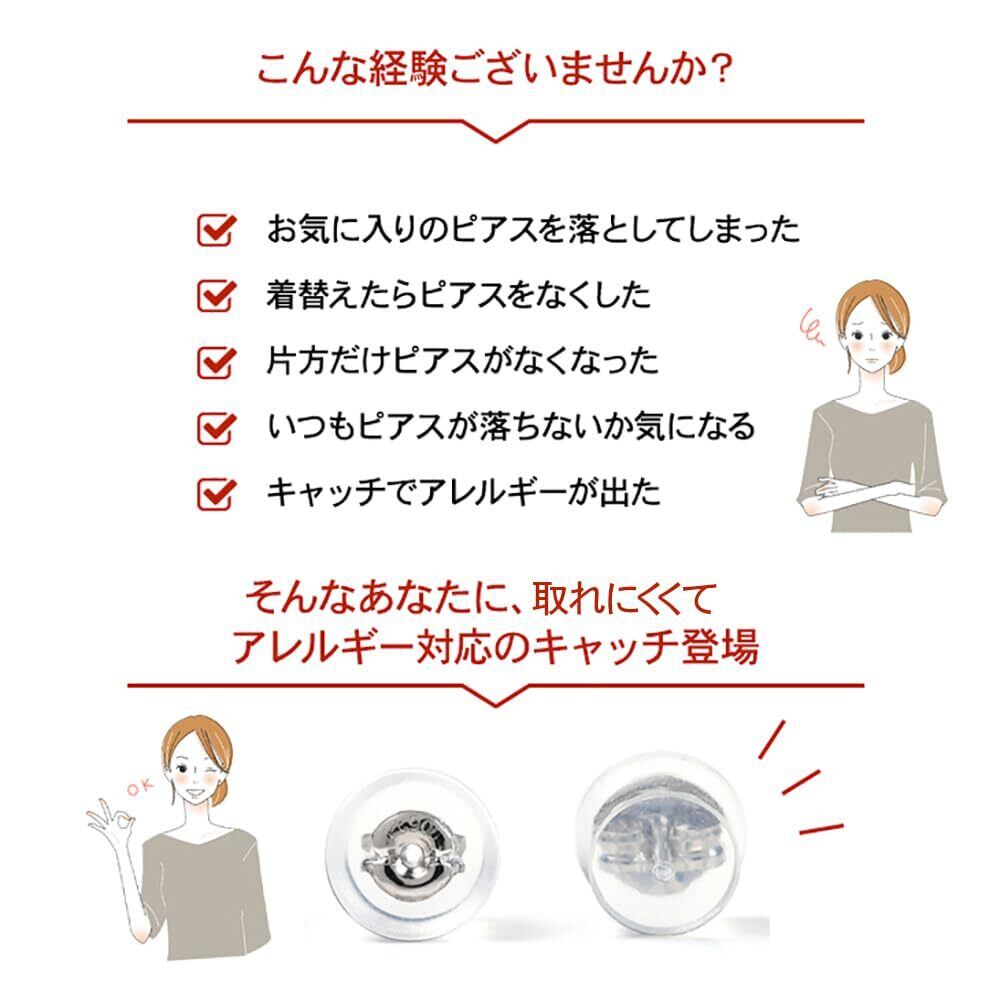 こんな経験ございませんか?

お気に入りのピアスを落としてしまった

着替えたらピアスをなくした

片方だけピアスがなくなった

いつもピアスが落ちないか気になる

キャッチでアレルギーが出た

そんなあなたに、取れにくくて
アレルギー対応のキャッチ登場

OK