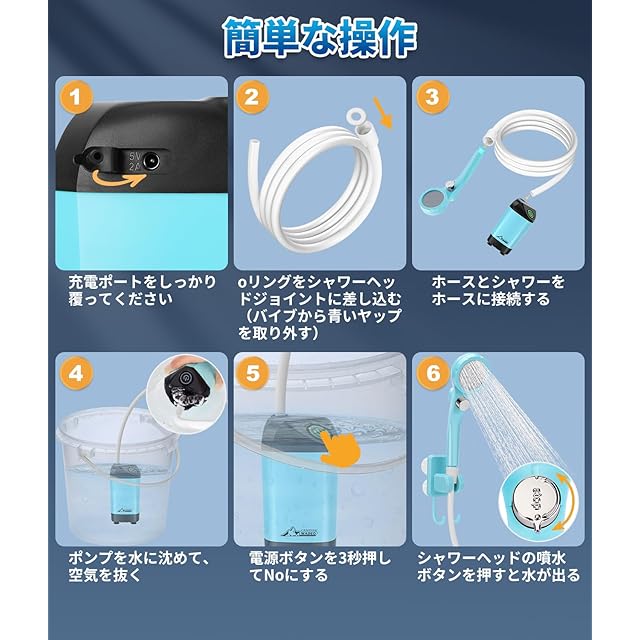 簡単な操作

1
5V
2A
充電ポートをしっかり覆ってください

2
oリングをシャワーヘッドジョイントに差し込む（バイブから青いヤップを取り外す）

3
ホースとシャワーをホースに接続する

4
ポンプを水に沈めて、空気を抜く

5
電源ボタンを3秒押してNoにする

6
シャワーヘッドの噴水ボタンを押すと水が出る