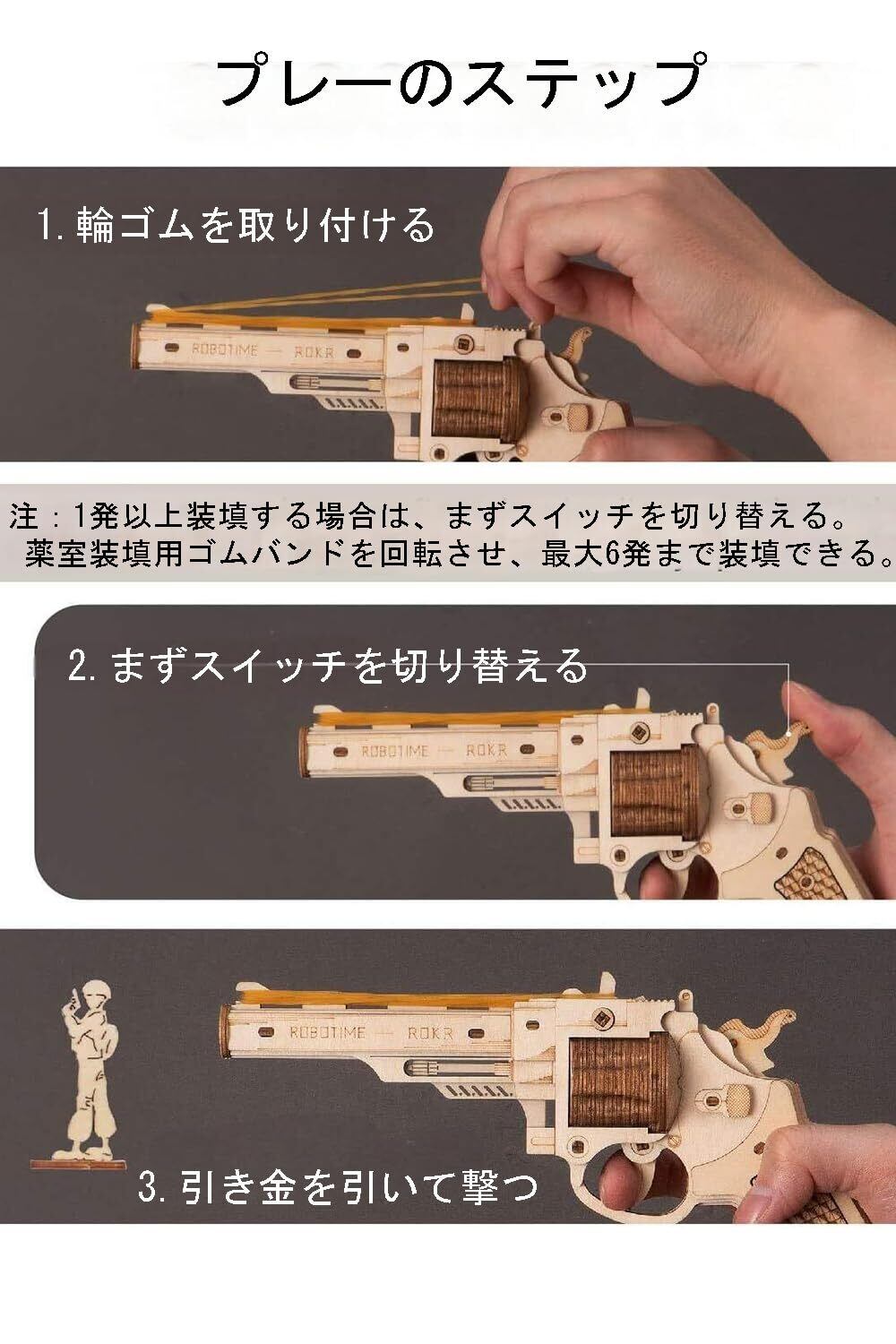 プレーのステップ

1. 輪ゴムを取り付ける

ROBOTIME — ROKR

注：1発以上装填する場合は、まずスイッチを切り替える。
薬室装填用ゴムバンドを回転させ、最大6発まで装填できる。

2. まずスイッチを切り替える

ROBOTIME — ROKR

ROBOTIME — ROKR

3. 引き金を引いて撃つ