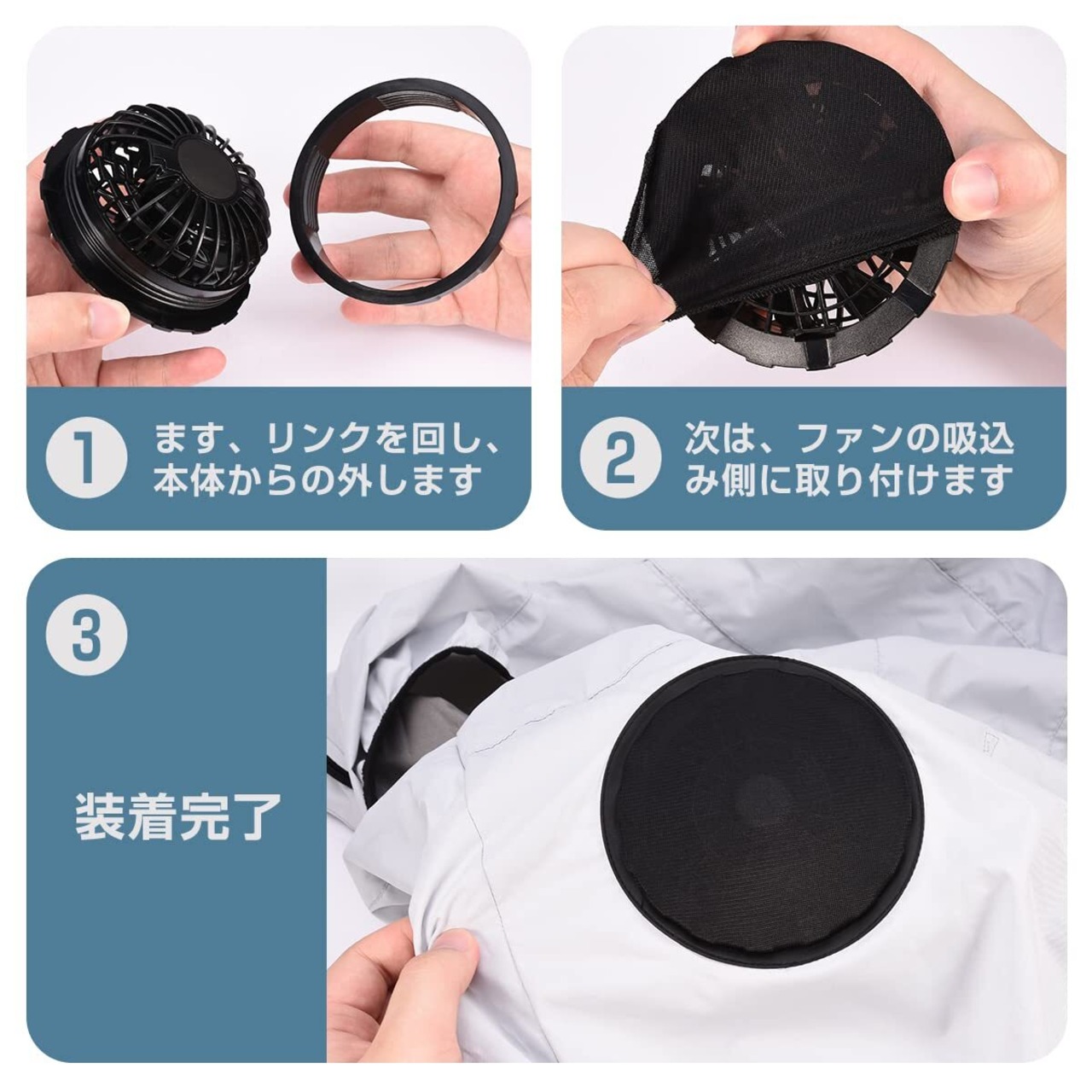 1 ます、リンクを回し、本体からの外します

2 次は、ファンの吸込み側に取り付けます

3

装着完了