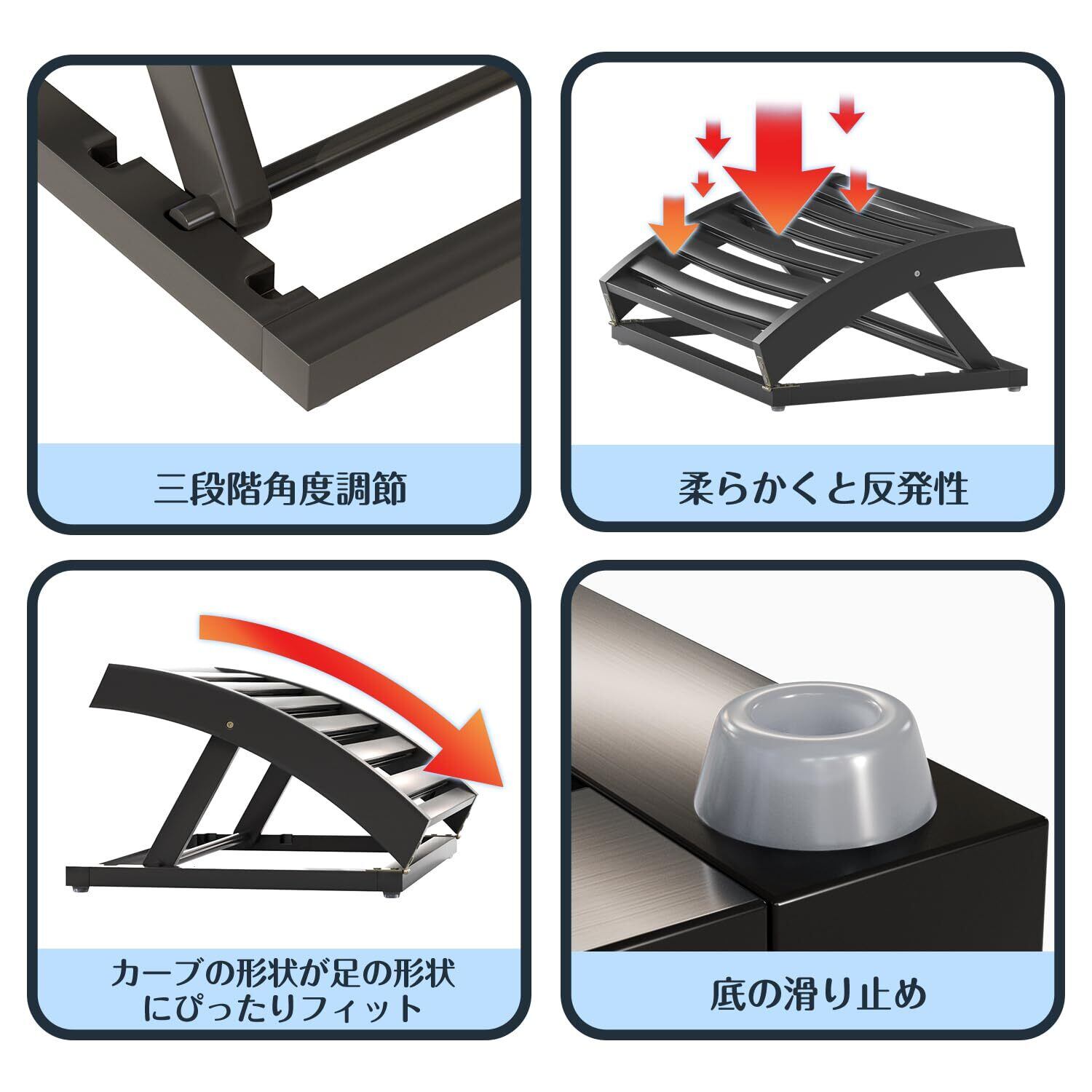 三段階角度調節

柔らかくと反発性

カーブの形状が足の形状にぴったりフィット

底の滑り止め