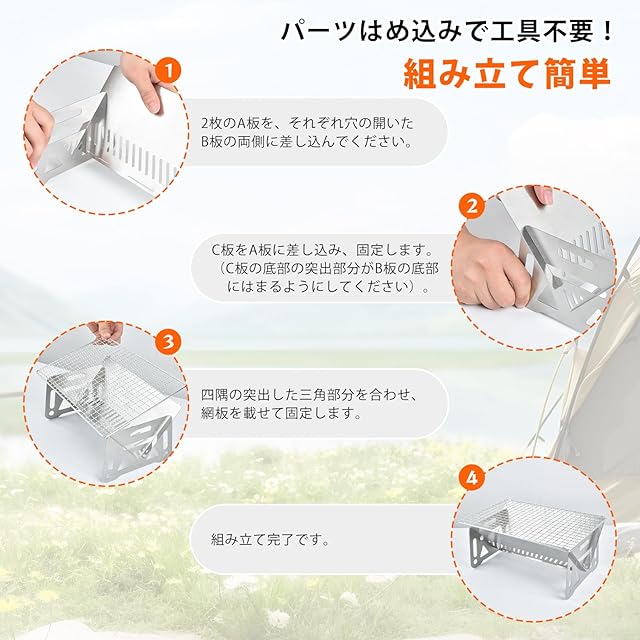 パーツはめ込みで工具不要！
組み立て簡単

1

2枚のA板を、それぞれ穴の開いたB板の両側に差し込んでください。

2

C板をA板に差し込み、固定します。（C板の底部の突出部分がB板の底部にはまるようにしてください）。

3

四隅の突出した三角部分を合わせ、網板を載せて固定します。

4

組み立て完了です。