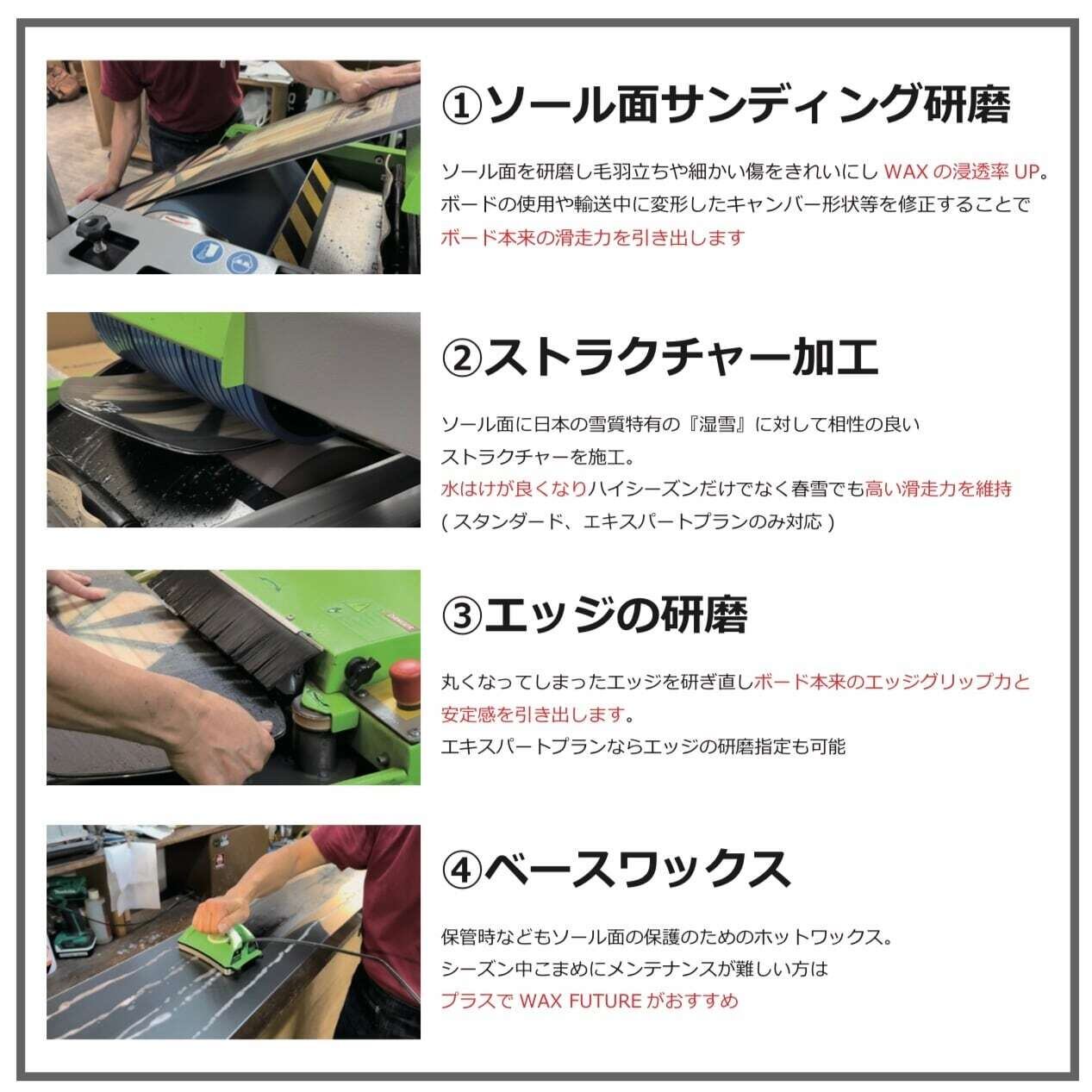 ①ソール面サンディング研磨

ソール面を研磨し毛羽立ちや細かい傷をきれいにし WAX の浸透率 UP。
ボードの使用や輸送中に変形したキャンバー形状等を修正することで
ボード本来の滑走力を引き出します

②ストラクチャー加工

ソール面に日本の雪質特有の『湿雪』に対して相性の良い
ストラクチャーを施工。
水はけが良くなりハイシーズンだけでなく春雪でも高い滑走力を維持
( スタンダード、エキスパートプランのみ対応 )

③エッジの研磨

丸くなってしまったエッジを研ぎ直しボード本来のエッジグリップ力と
安定感を引き出します。
エキスパートプランならエッジの研磨指定も可能

④ベースワックス

保管時などもソール面の保護のためのホットワックス。
シーズン中こまめにメンテナンスが難しい方は
プラスで WAX FUTURE がおすすめ